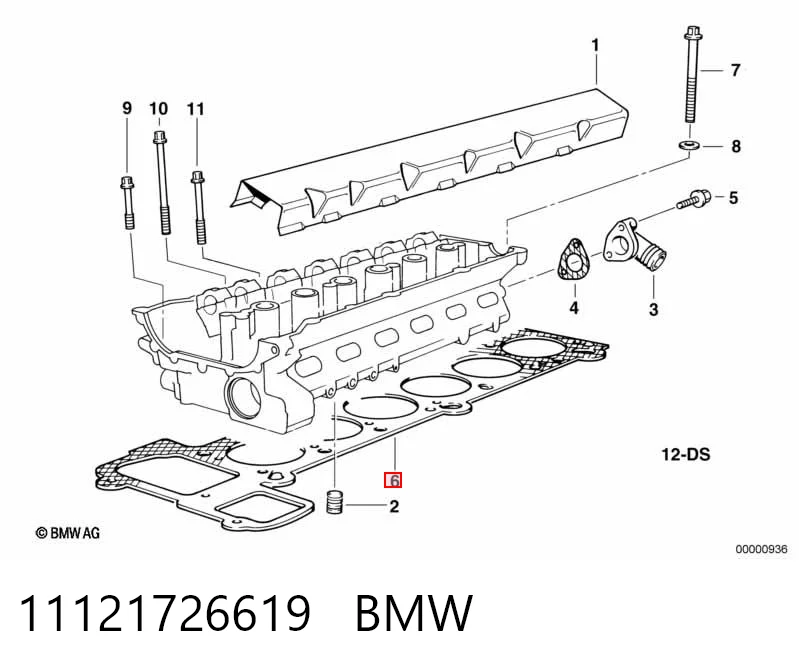 1
7
9
10
11
8
5
4
3
12-DS
6
2
© BMW AG
00000936
11121726619 BMW