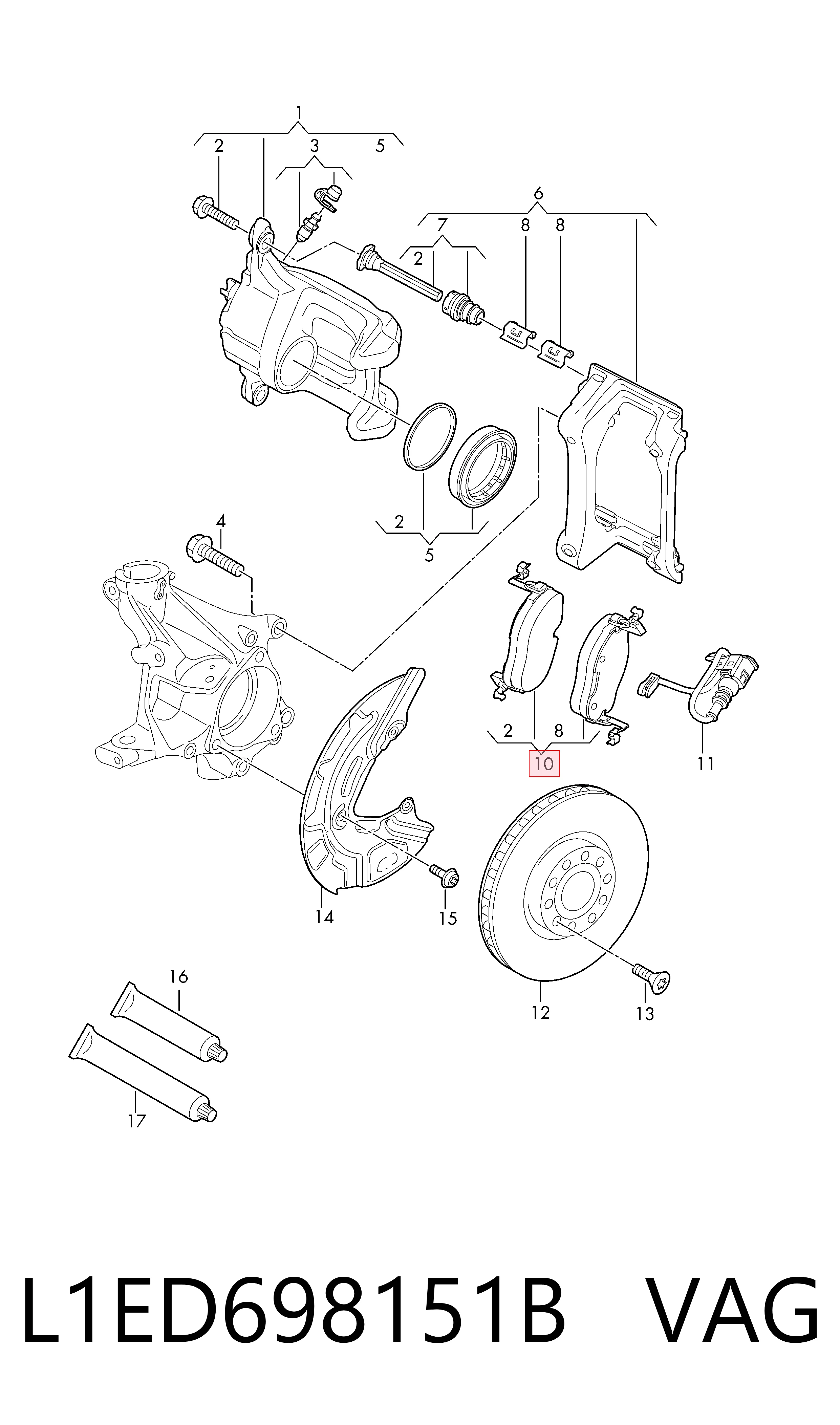 1
2
3
5
6
7
8
8
2
2
5
4
2
8
10
11
14
15
12
13
16
17

L1ED698151B VAG