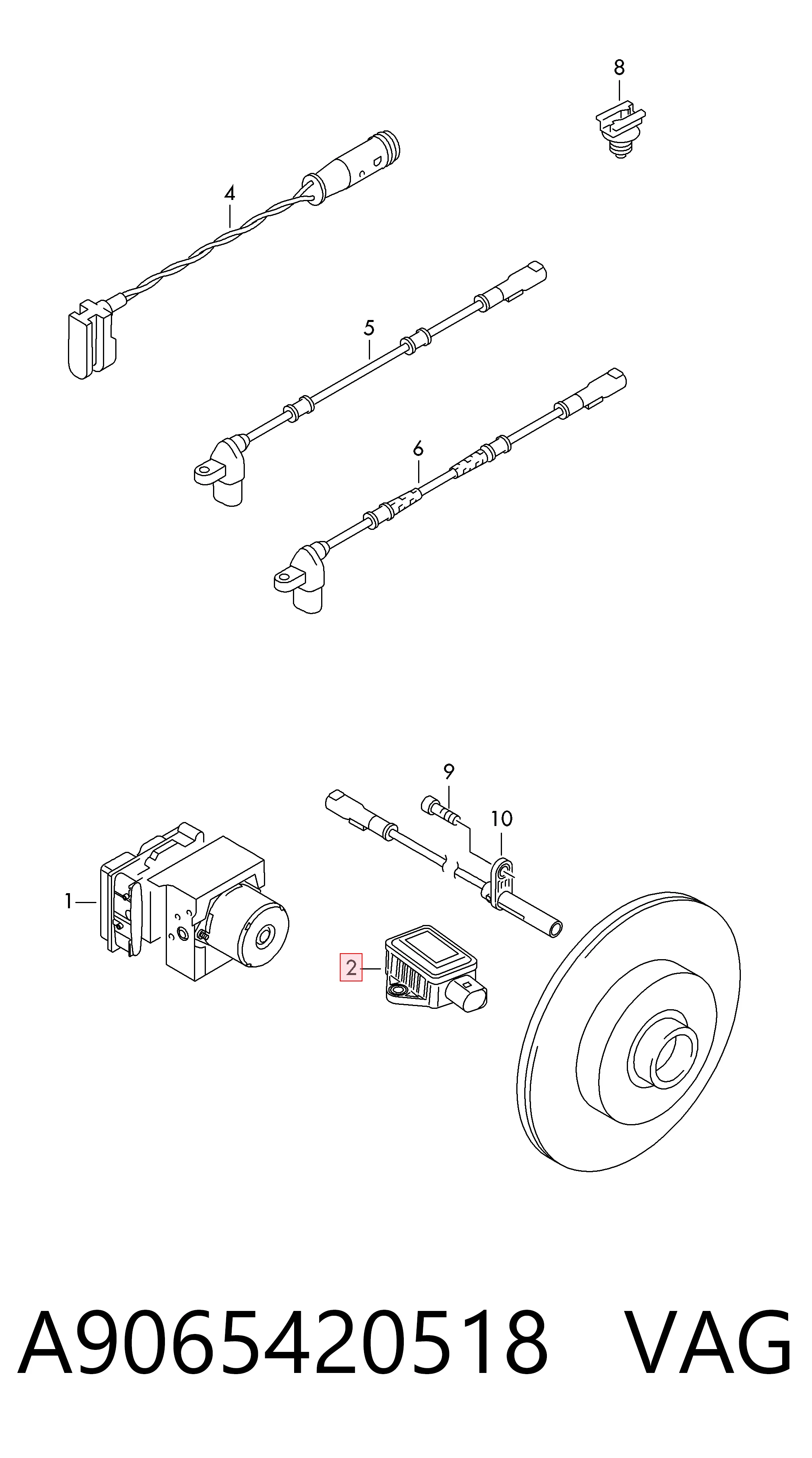 8

4

5

6

9

10

1

2

A9065420518 VAG