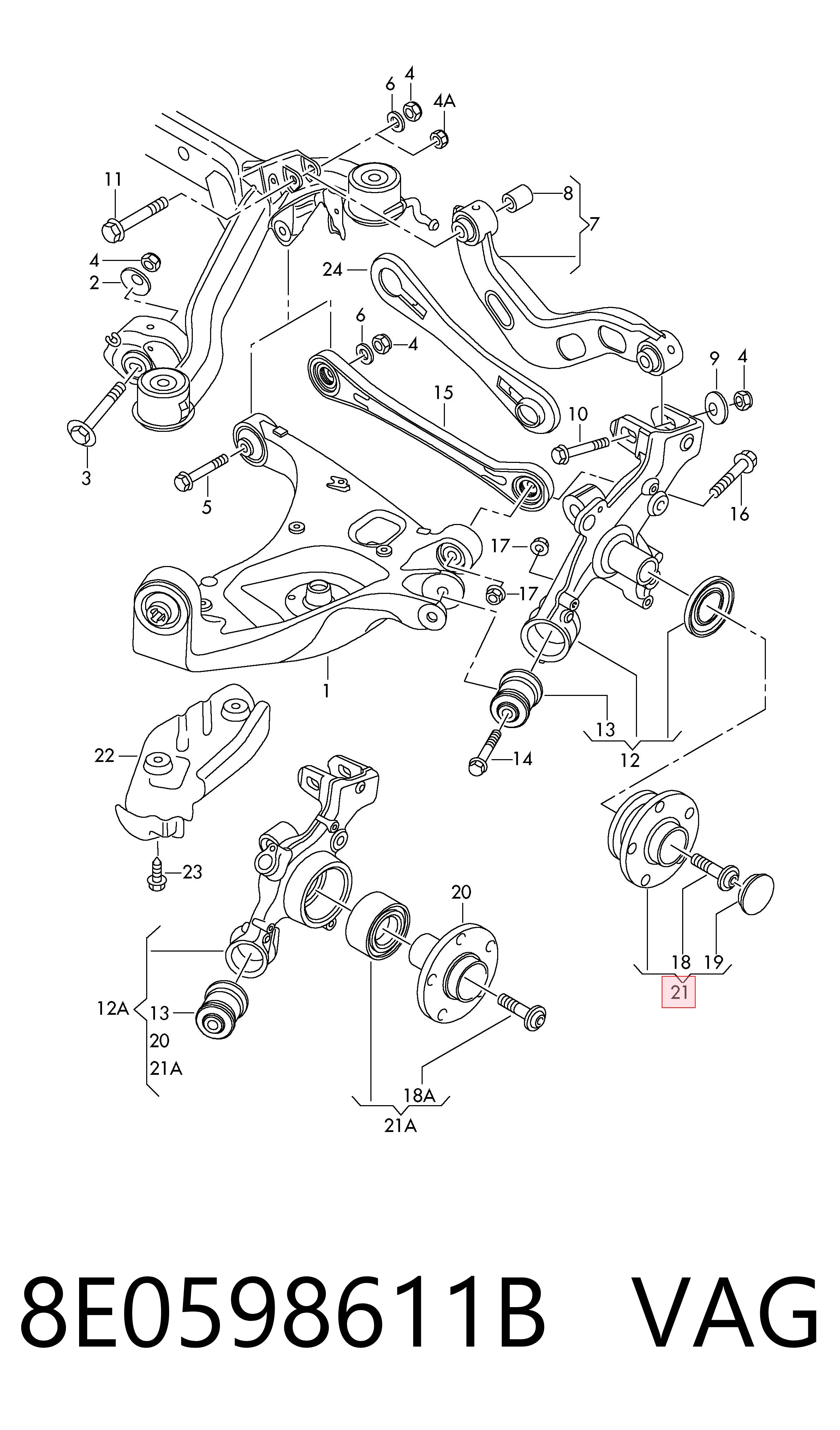 6
4
4A
11
8
7
4
2
24
6
4
9
4
15
10
3
5
16
17
17
1
13
12
22
14
23
20
18
19
21
12A
13
20
21A
18A
21A

8E0598611B VAG