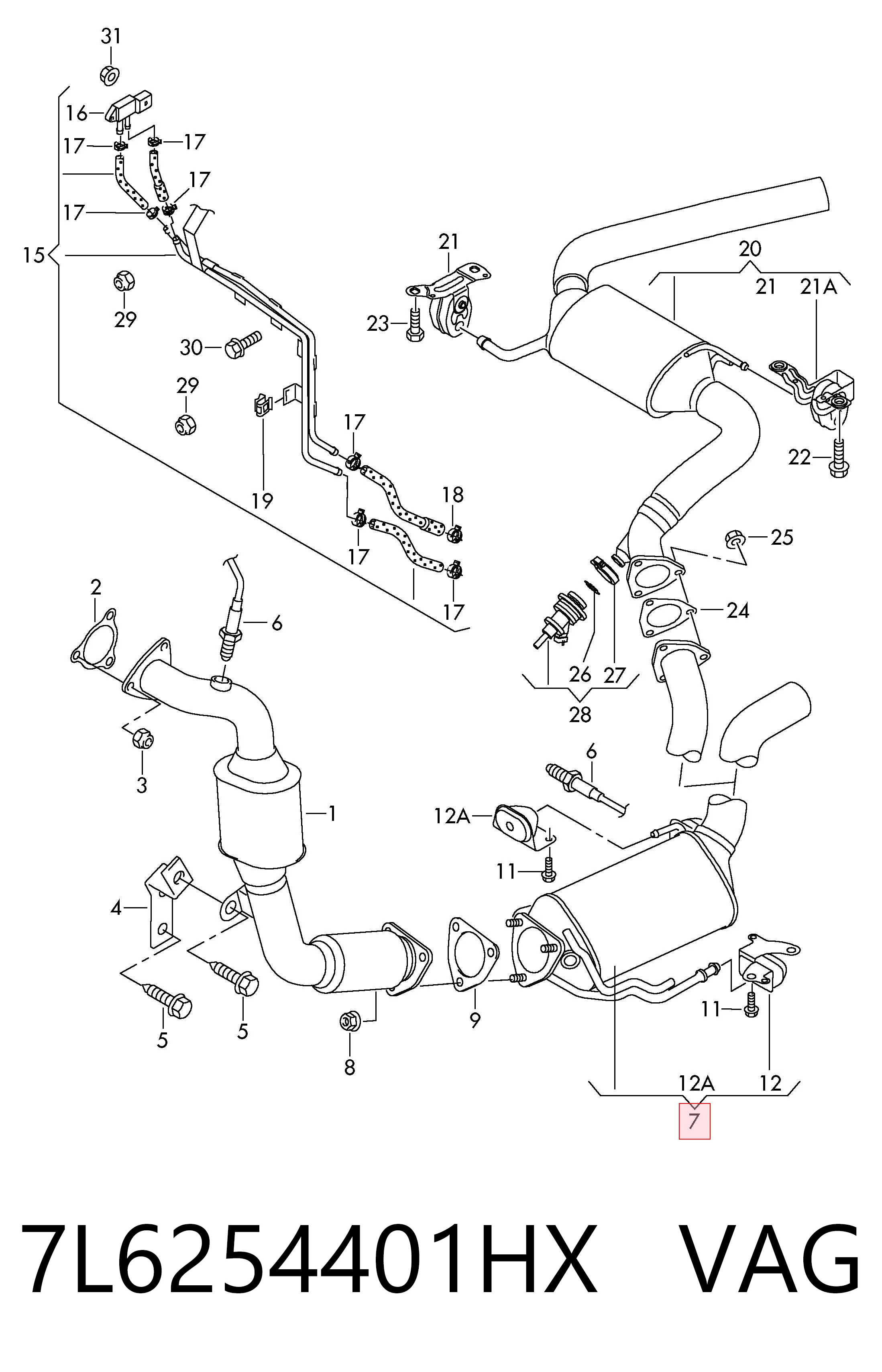 31
16
17
17
17
17
15
29
30
29
19
17
18
17
17
21
23
20
21
21A
22
25
24
26
27
28
2
6
3
1
6
12A
11
4
5
5
8
9
11
12A
12
7

7L6254401HX VAG