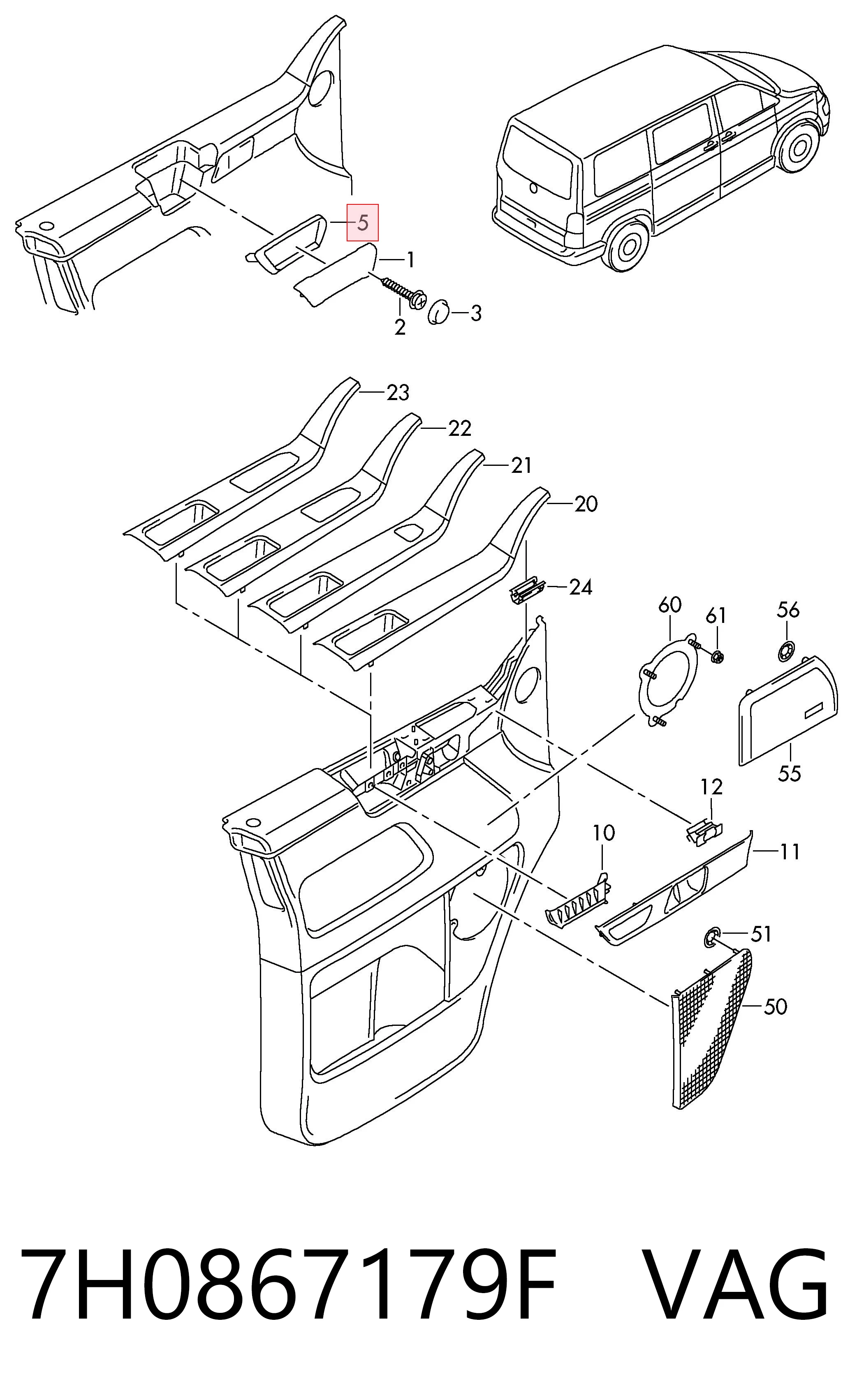 5
1
2
3
23
22
21
20
24
60
61
56
55
12
10
11
51
50

7H0867179F VAG