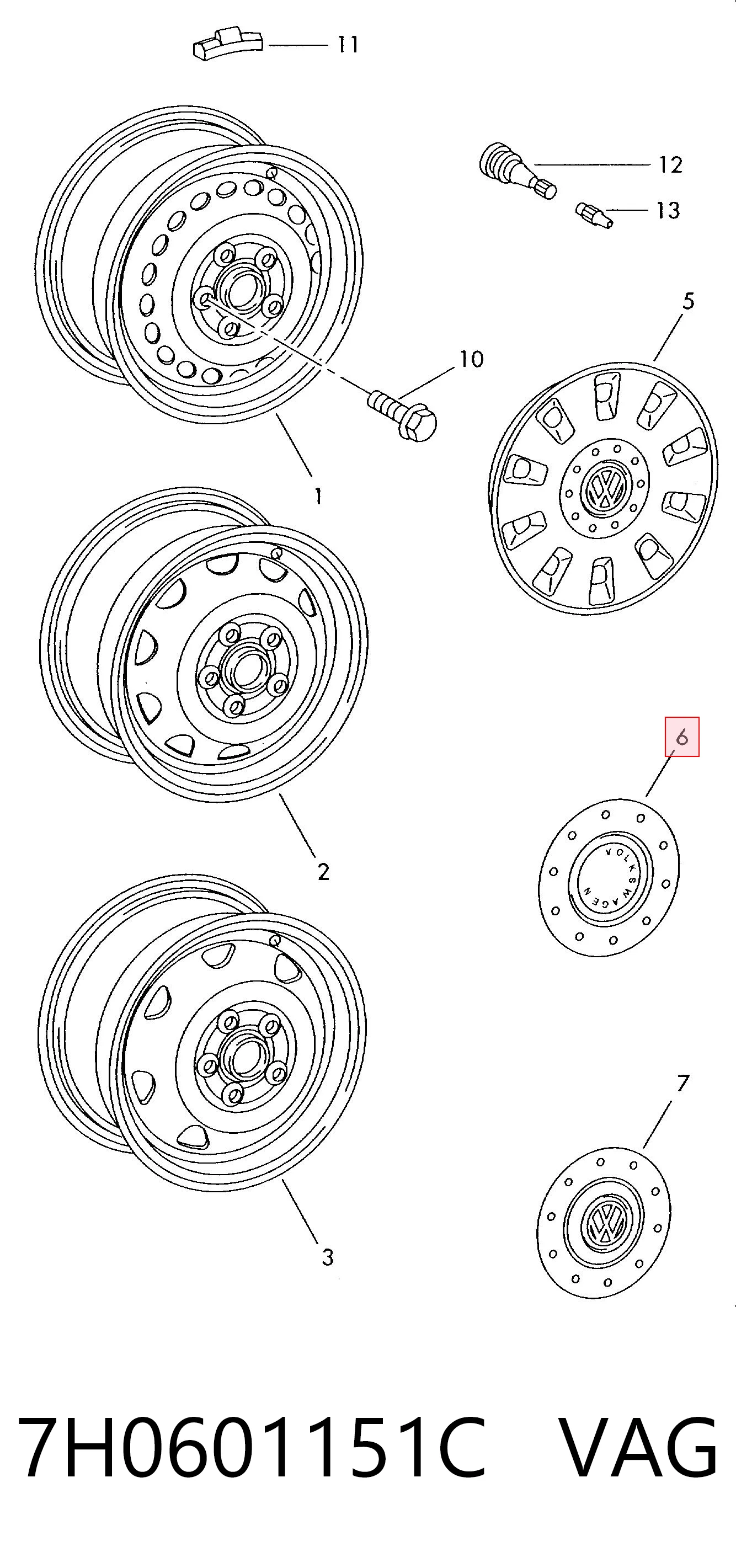 11

12

13

5

10

1

6

VOLKSWAGEN

2

7

3

7H0601151C VAG