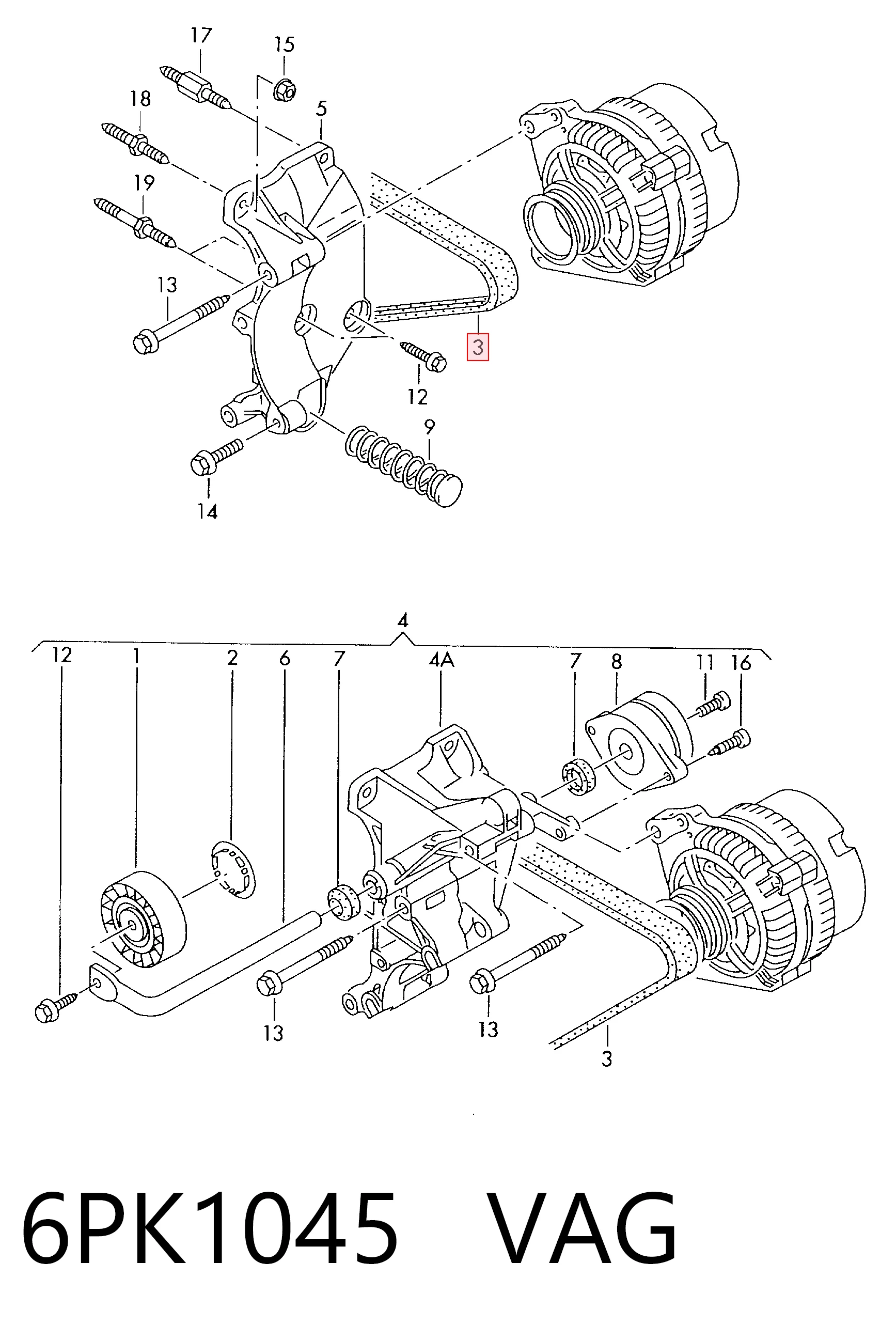 17
15
18
5
19
13
3
12
9
14

4
12
1
2
6
7
4A
7
8
11
16
13
13
3

6PK1045 VAG