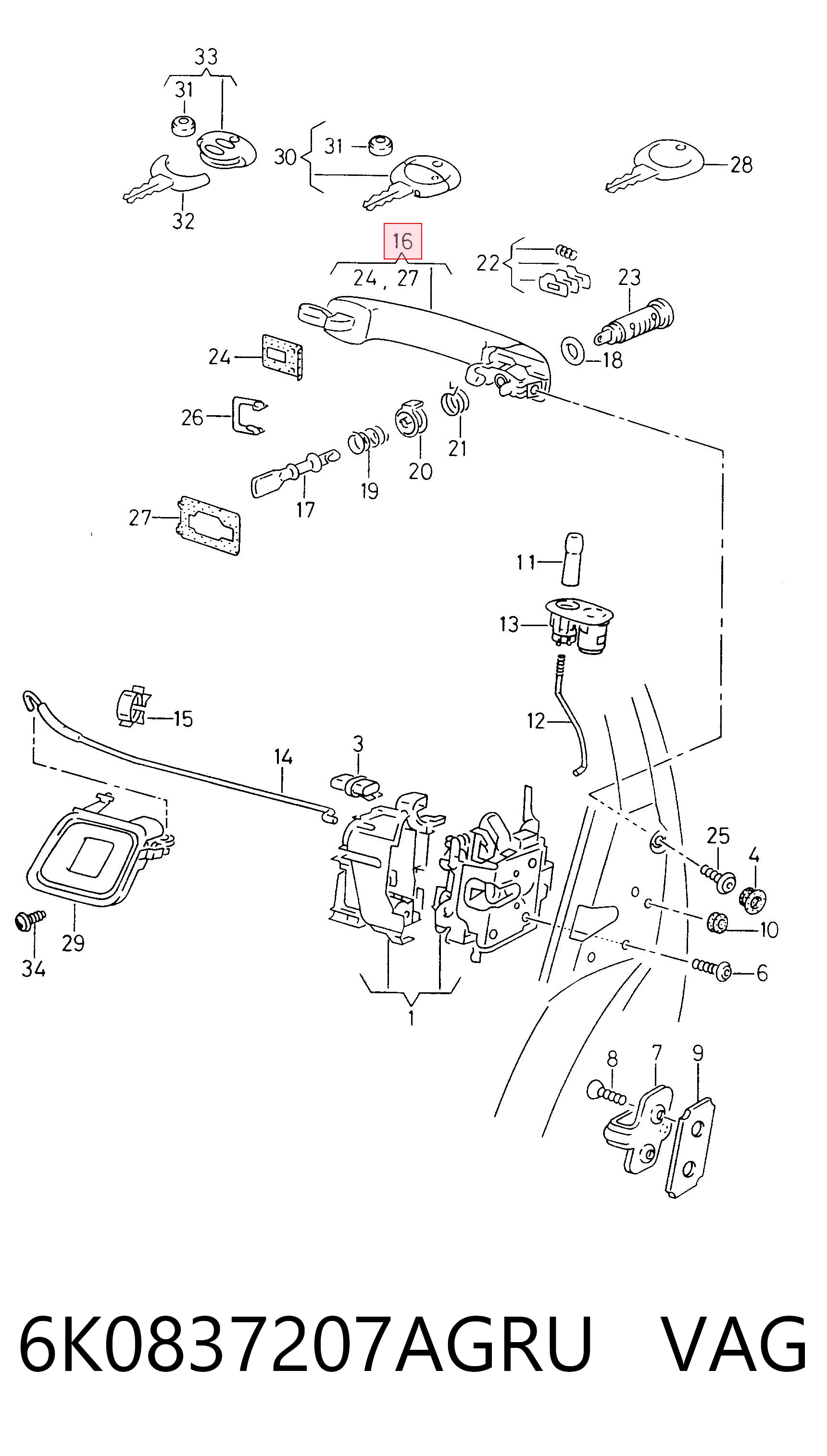 33
31
30
31
28
32
16
24, 27
22
23
24
18
26
21
20
19
17
27
11
13
15
12
14
3
25
4
10
6
29
34
1
8
7
9

6K0837207AGRU VAG