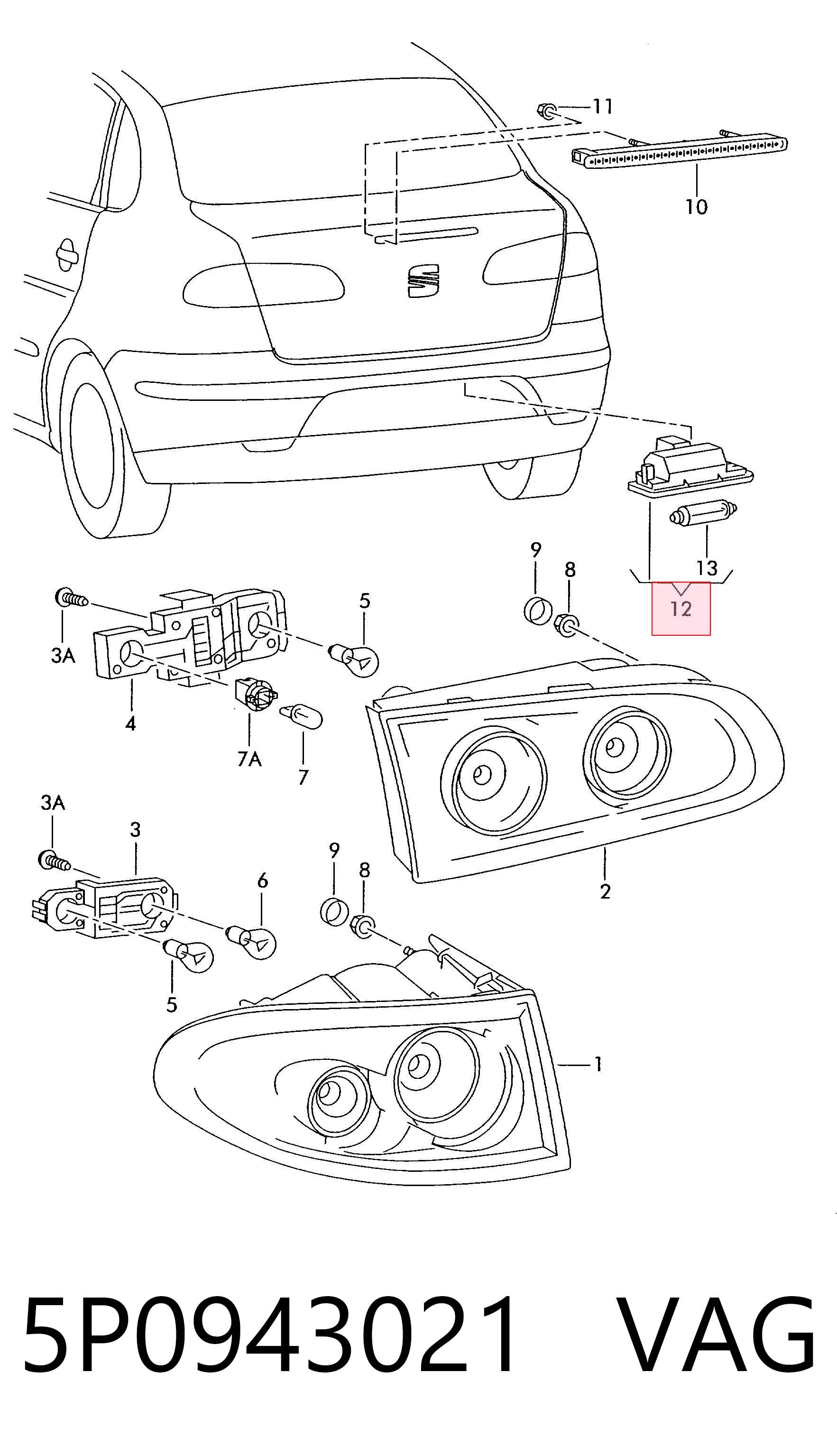 11
10
13
12
9
8
5
3A
4
7A
7
2
3A
3
6
9
8
5
1
5P0943021 VAG