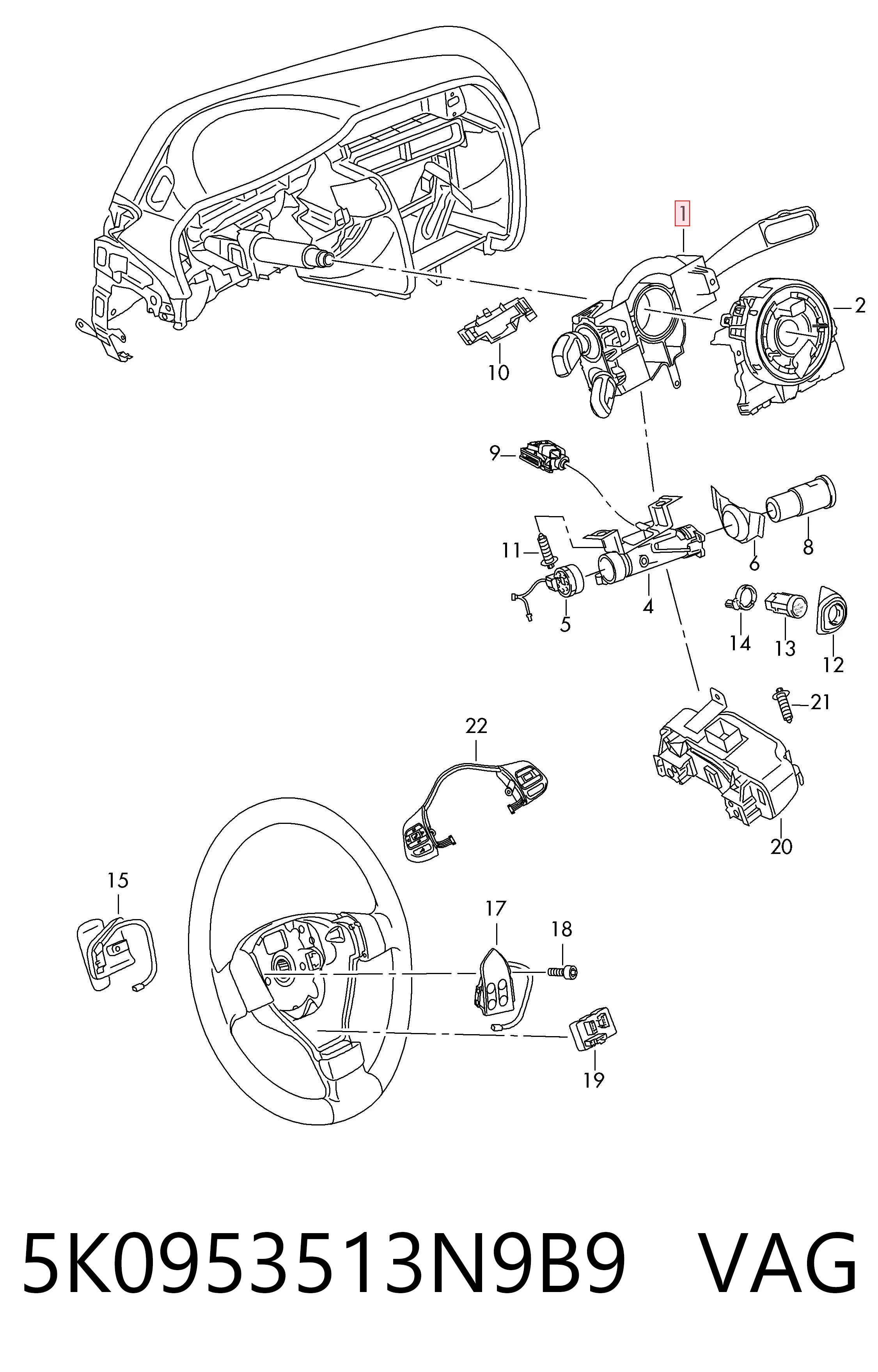 1
2
10
9
8
11
6
4
5
14
13
12
21
22
20
15
17
18
19

5K0953513N9B9 VAG