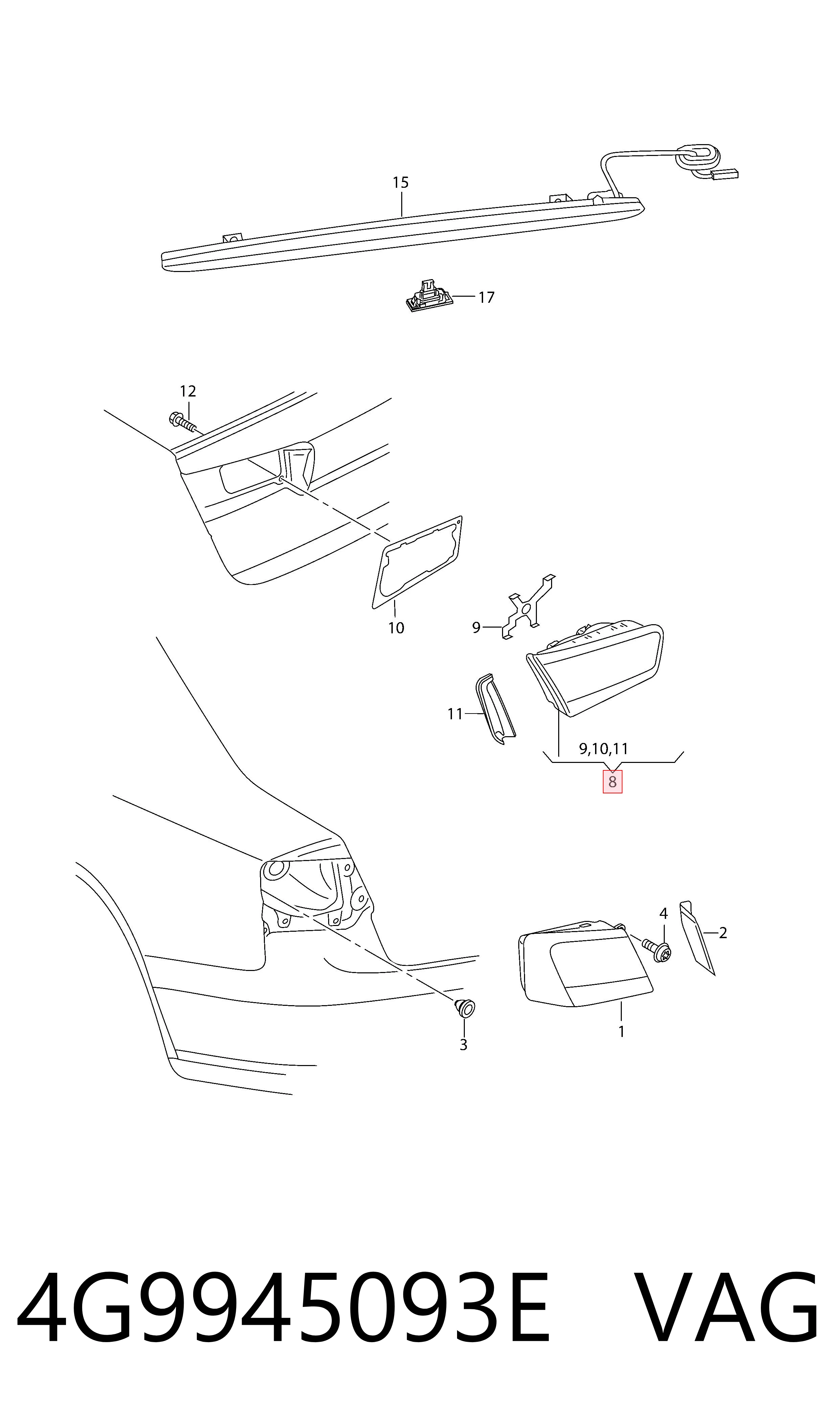 15

17

12

10

9

11

9,10,11

8

4

2

3

1

4G9945093E VAG