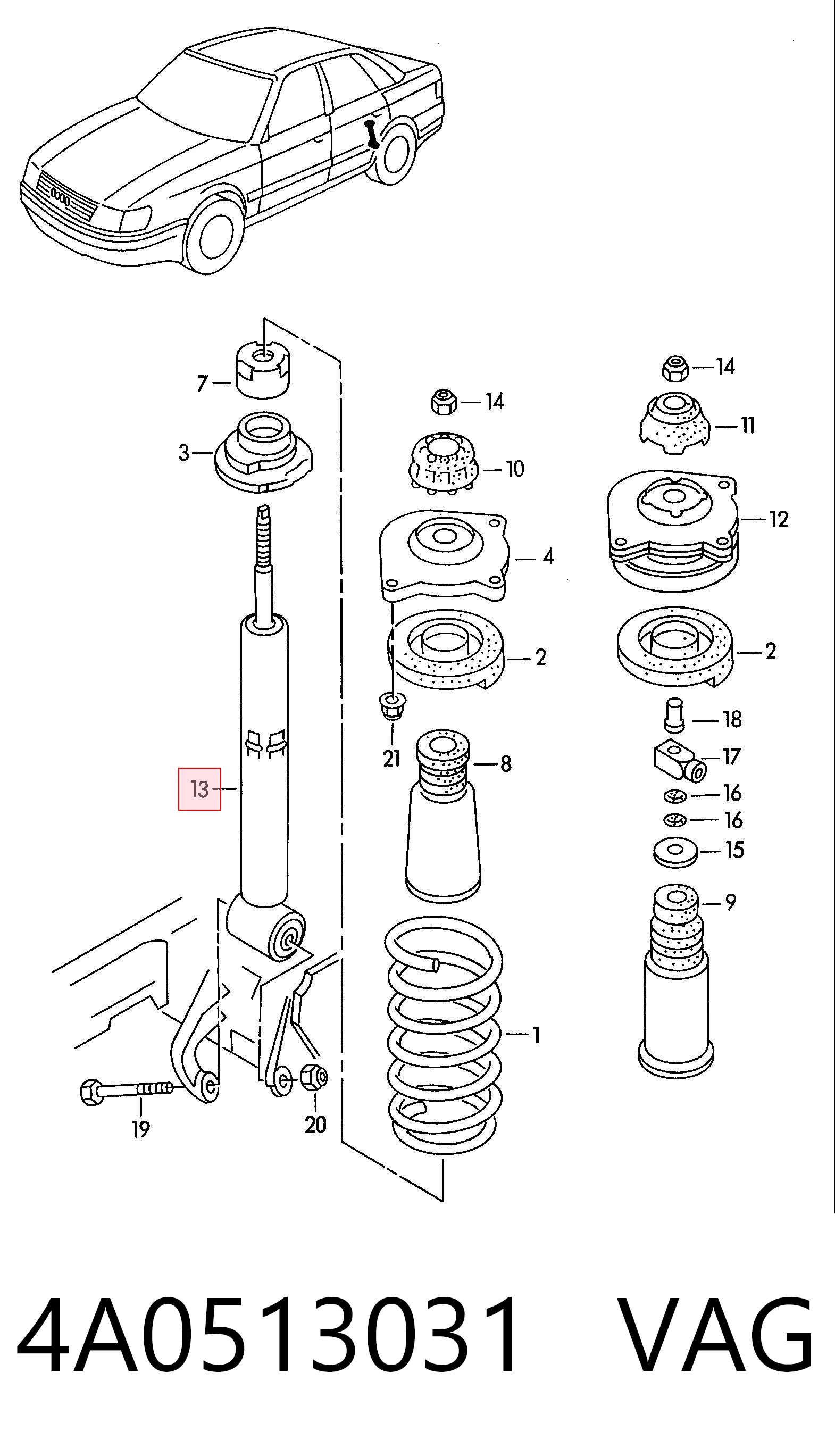 7
3
13
19
20
14
10
4
2
21
8
1
14
11
12
2
18
17
16
16
15
9

4A0513031 VAG