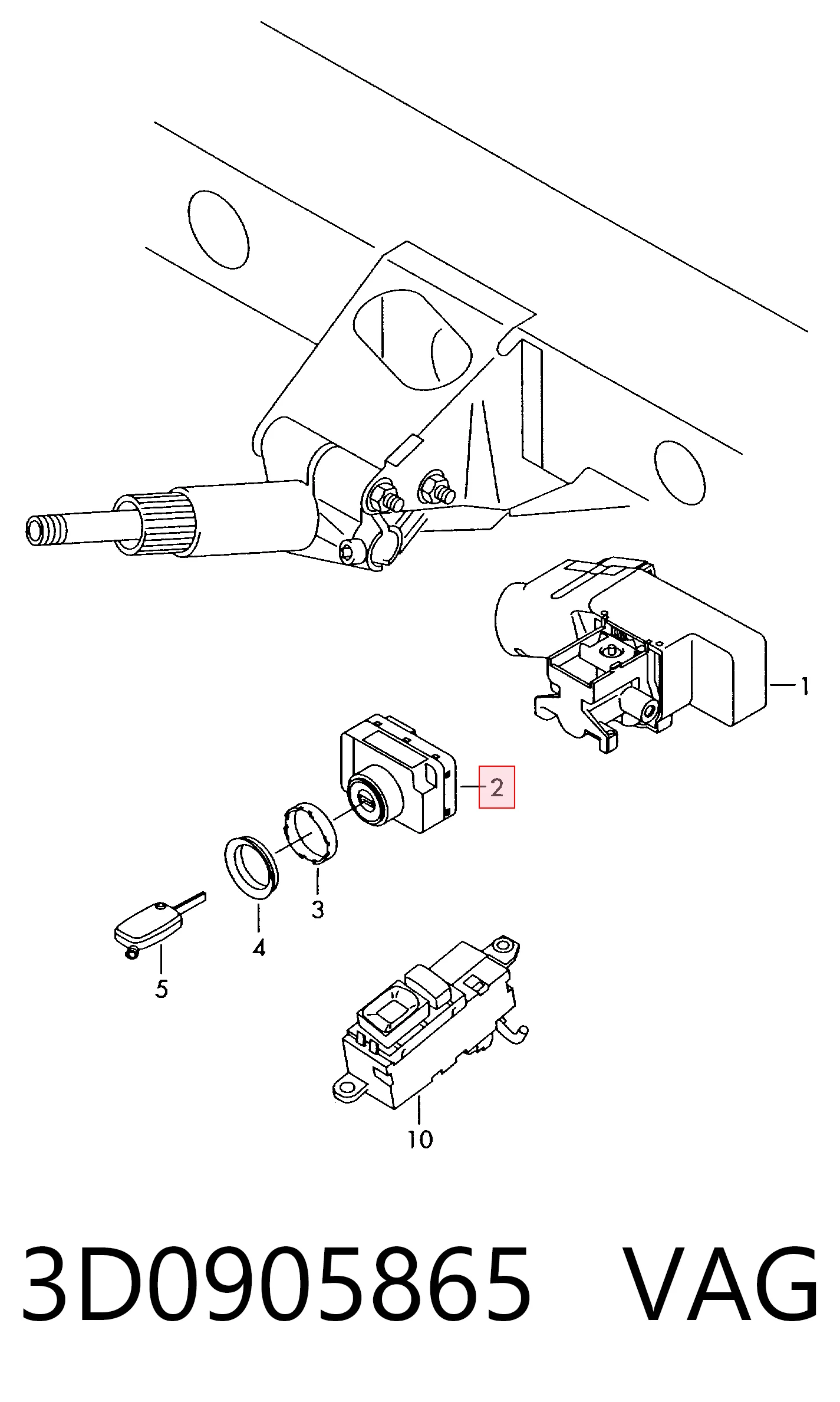 1
2
3
4
5
10
3D0905865 VAG