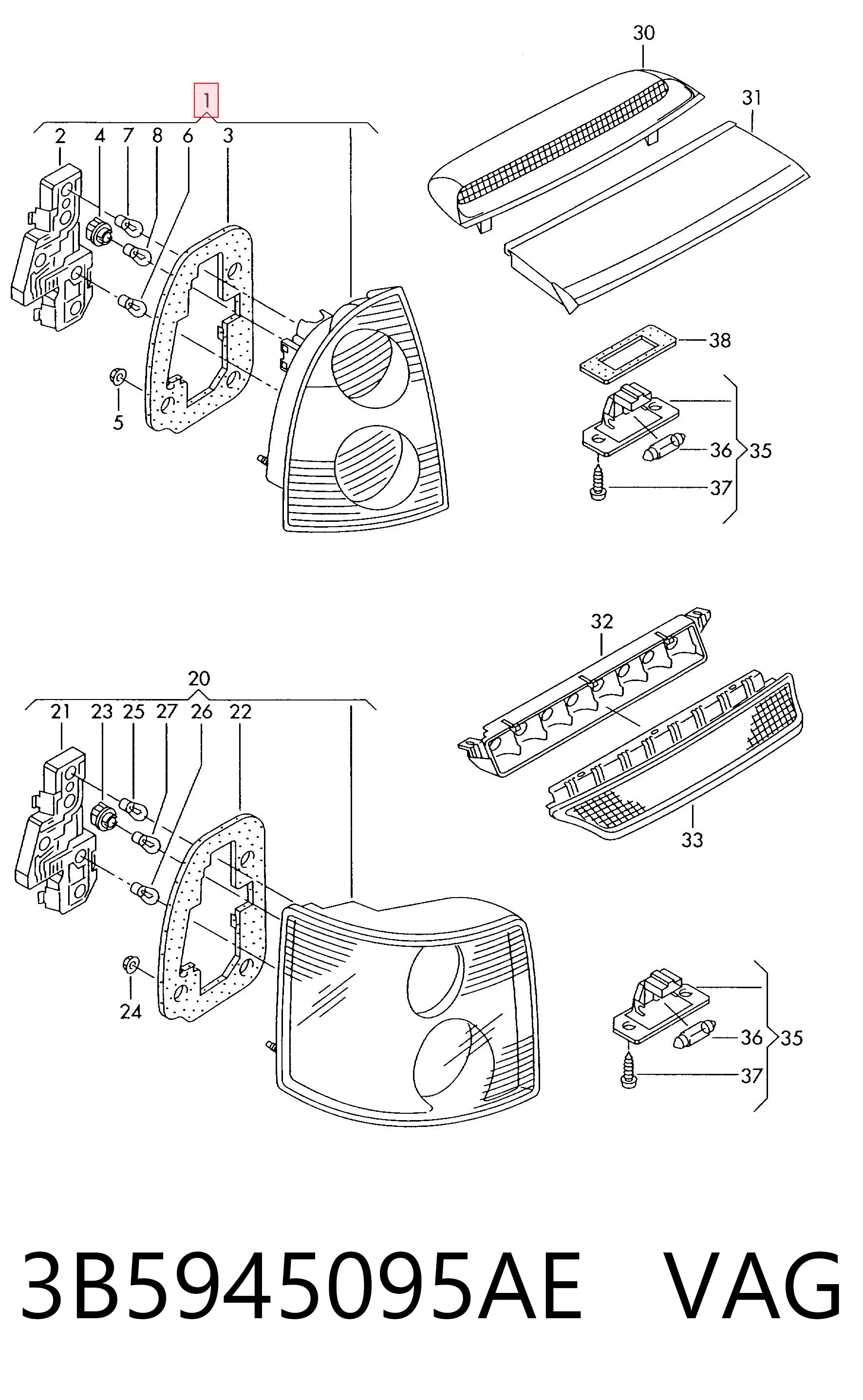 30
31
1
2 4 7 8 6 3
5
38
36 35
37
32
20
21 23 25 27 26 22
33
24
36 35
37
3B5945095AE VAG