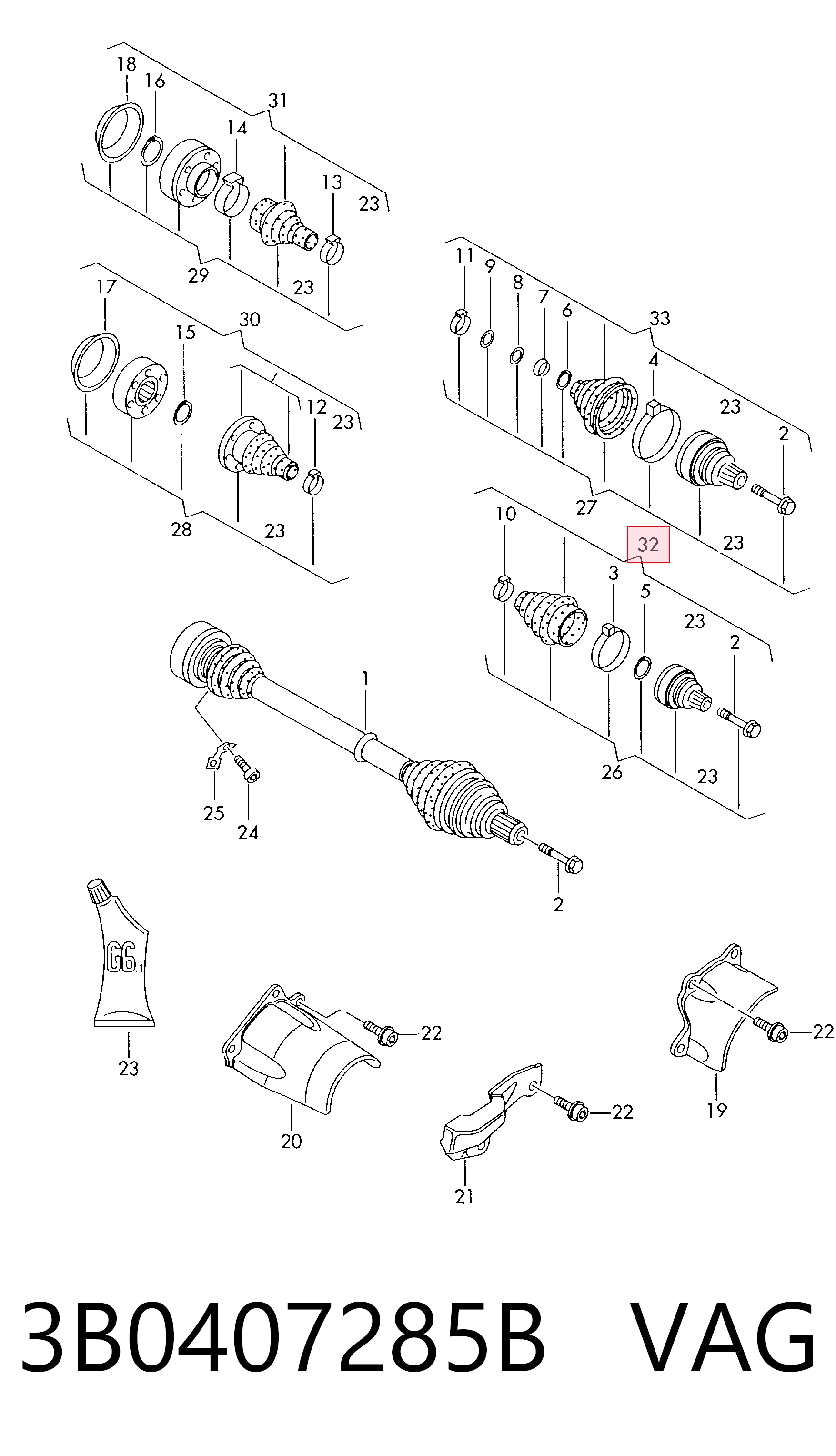 18
16
31
14
13
23
29
23
17
30
15
12
23
28
23
11
9
8
7
6
33
4
23
2
27
23
10
32
3
5
23
2
26
23
1
25
24
2
G6
23
22
20
22
21
22
19

3B0407285B VAG