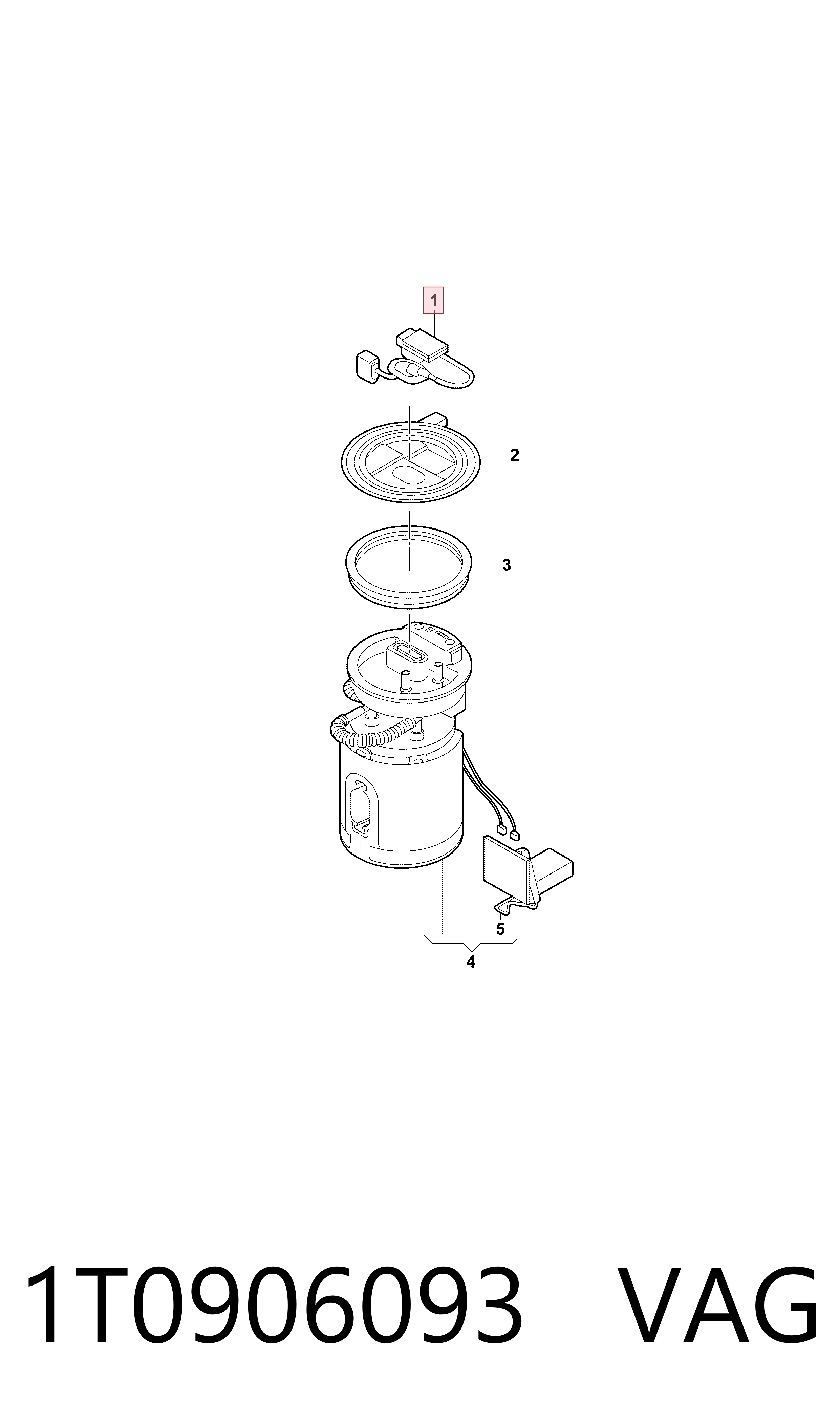 1

2

3

5

4

1T0906093 VAG