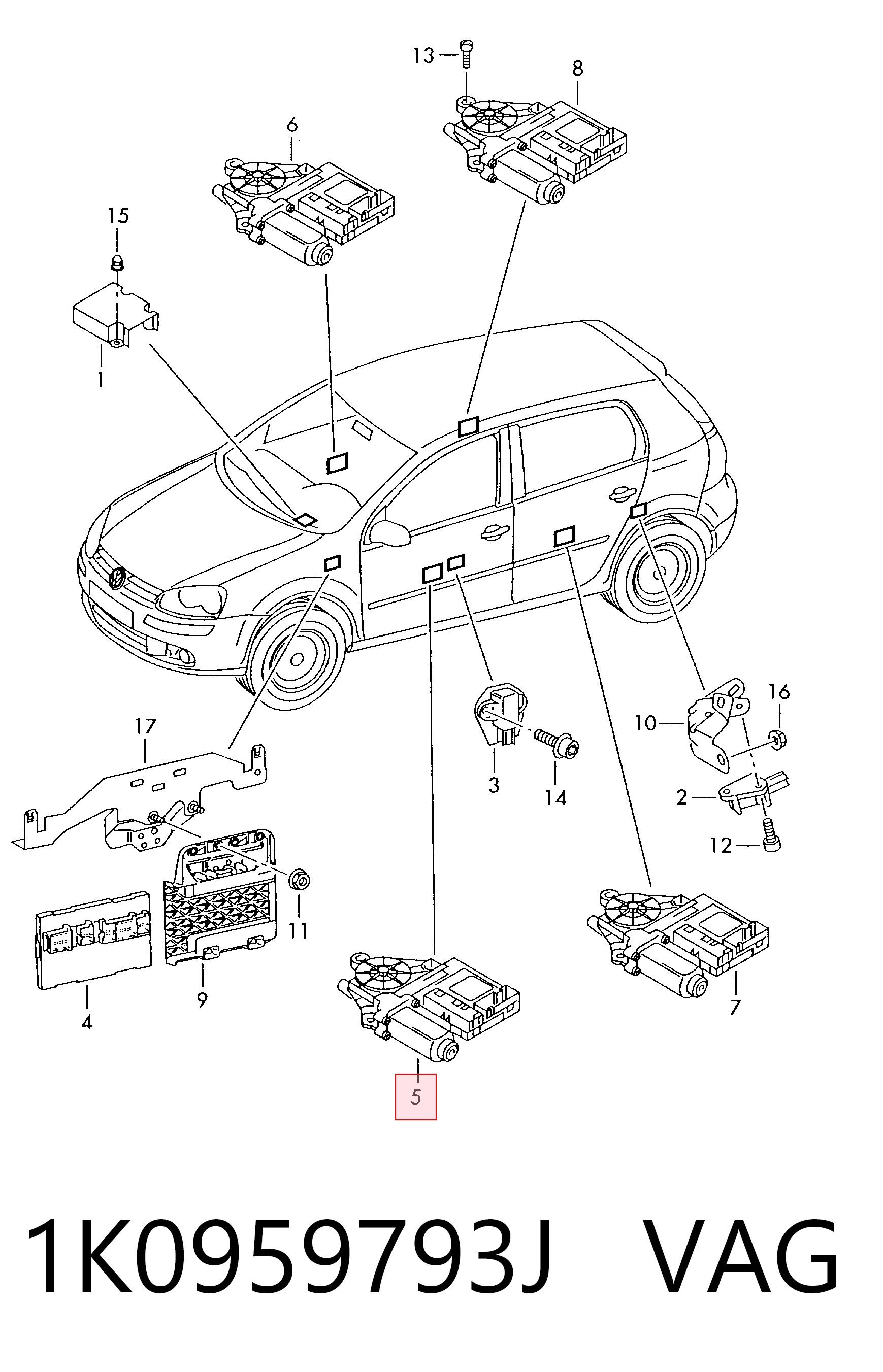 13
8
6
15
1
17
3
14
10
16
2
12
11
4
9
7
5

1K0959793J VAG