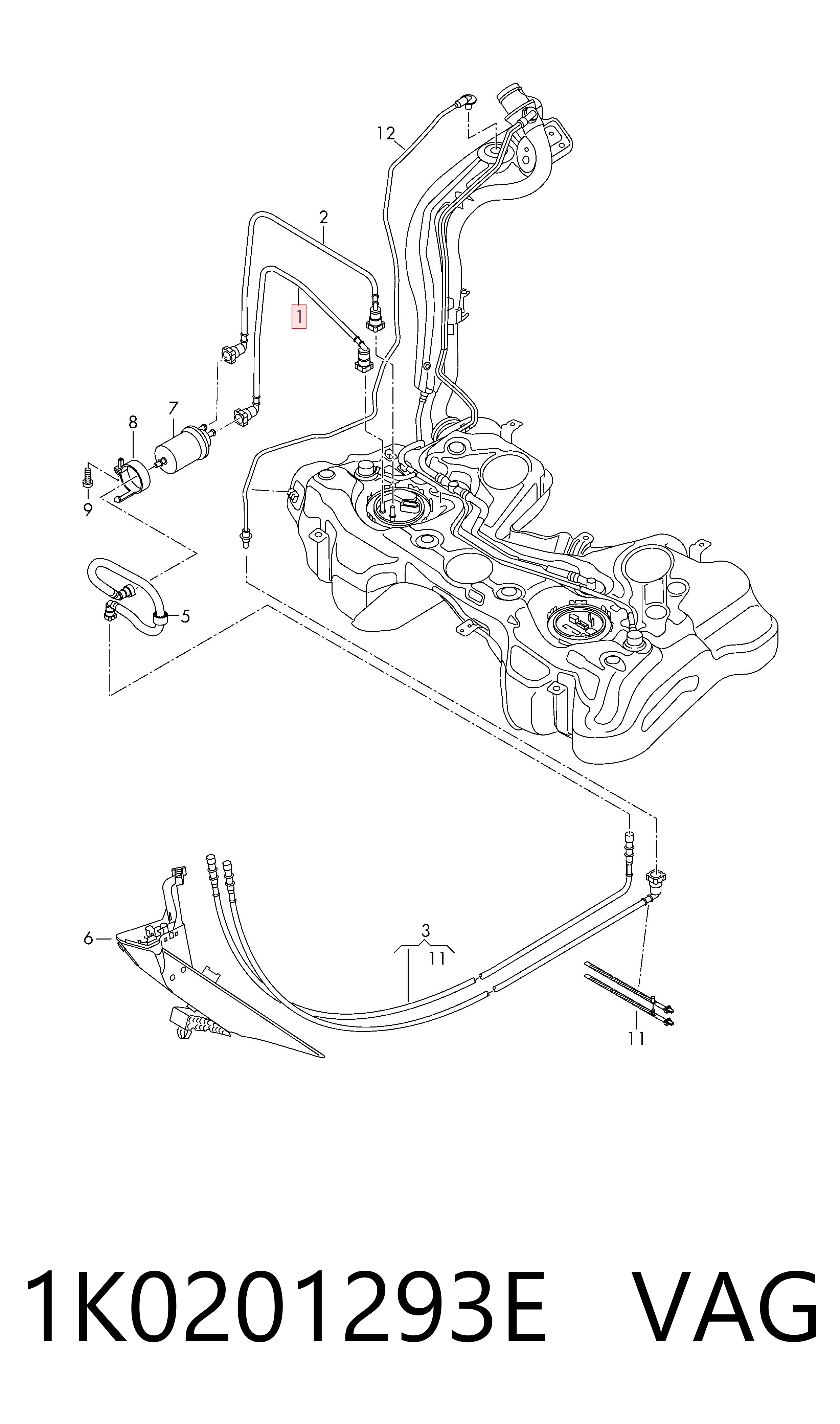 12

2

1

8

7

9

5

6

3

11

11

1K0201293E VAG