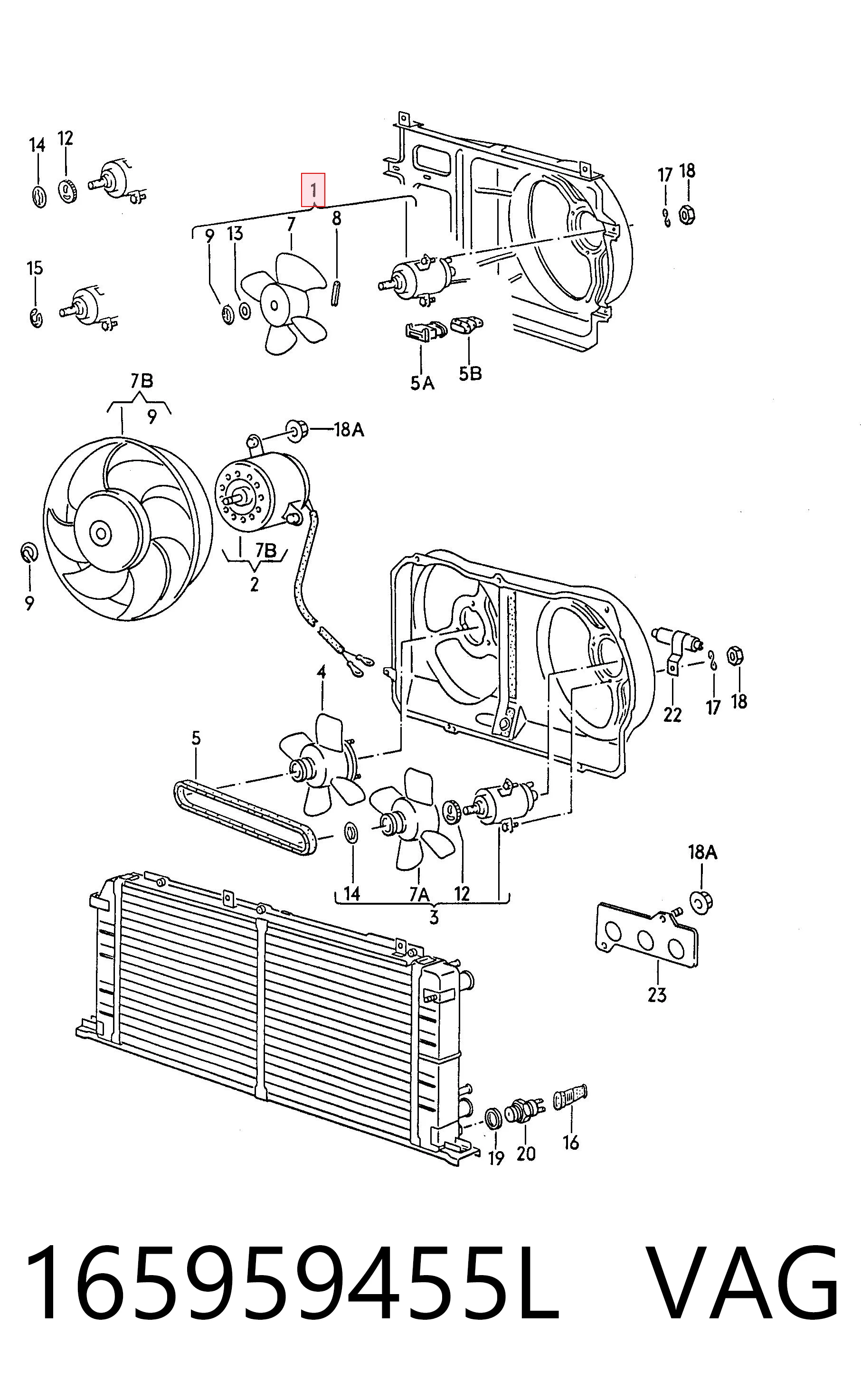 14 12 1 17 18 9 13 7 8 15 5A 5B 7B 9 18A 9 7B 2 4 22 17 18 5 14 7A 12 3 18A 23 19 20 16

165959455L VAG