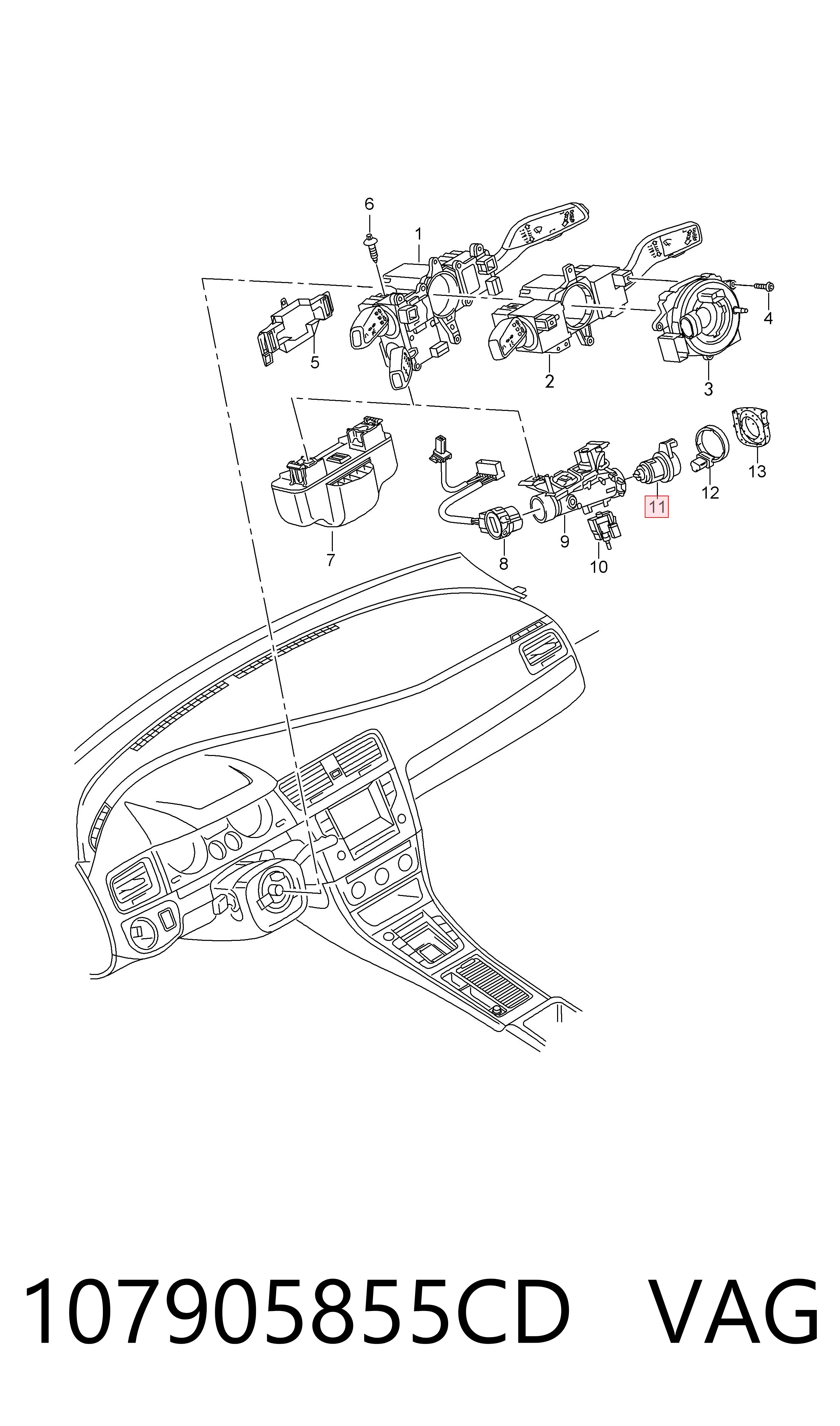 6
1
4
5
2
3
13
12
11
7
8
9
10

107905855CD VAG