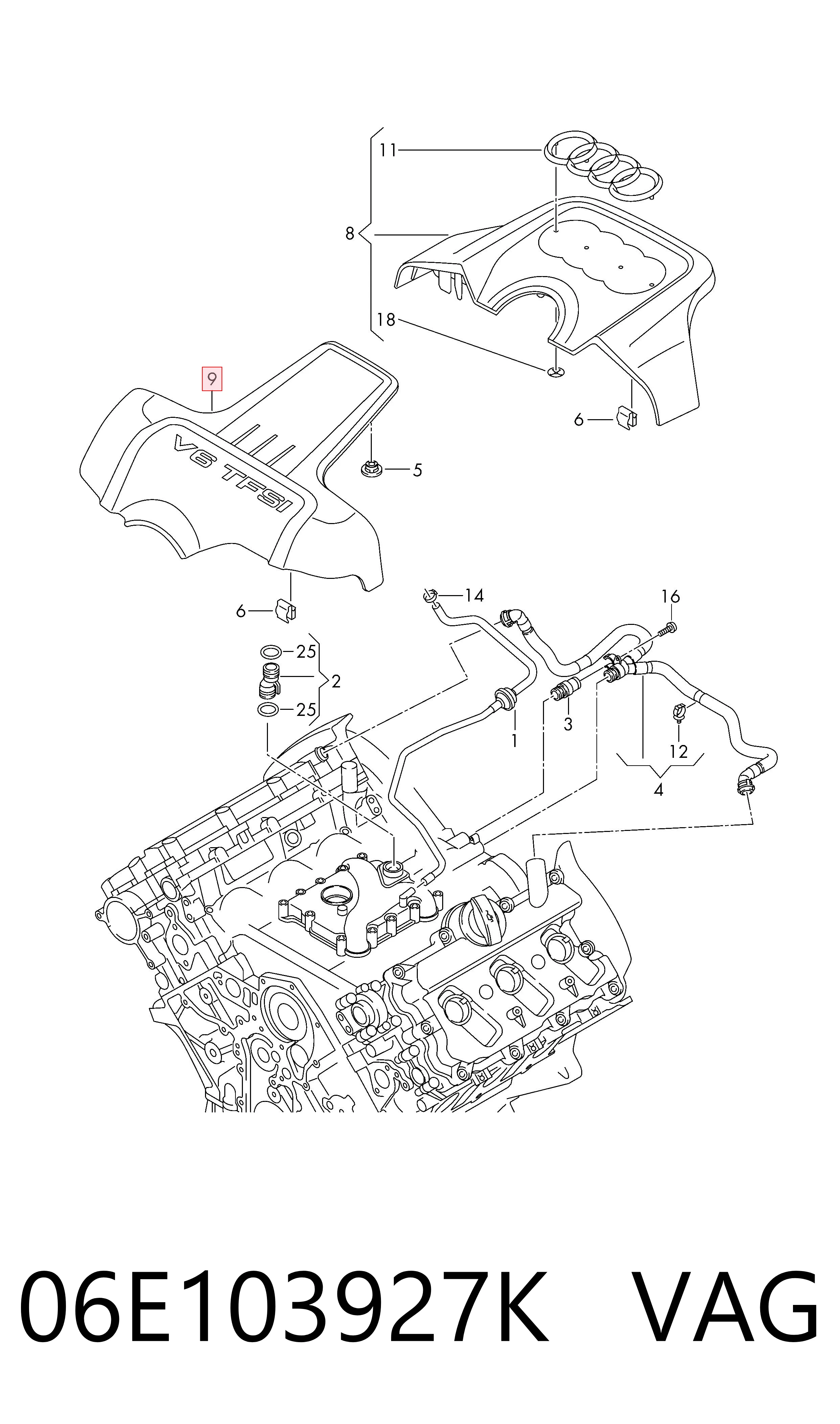 11
8
18
9
V6 TFSI
5
6
6
14
16
25
2
25
1
3
12
4

06E103927K VAG