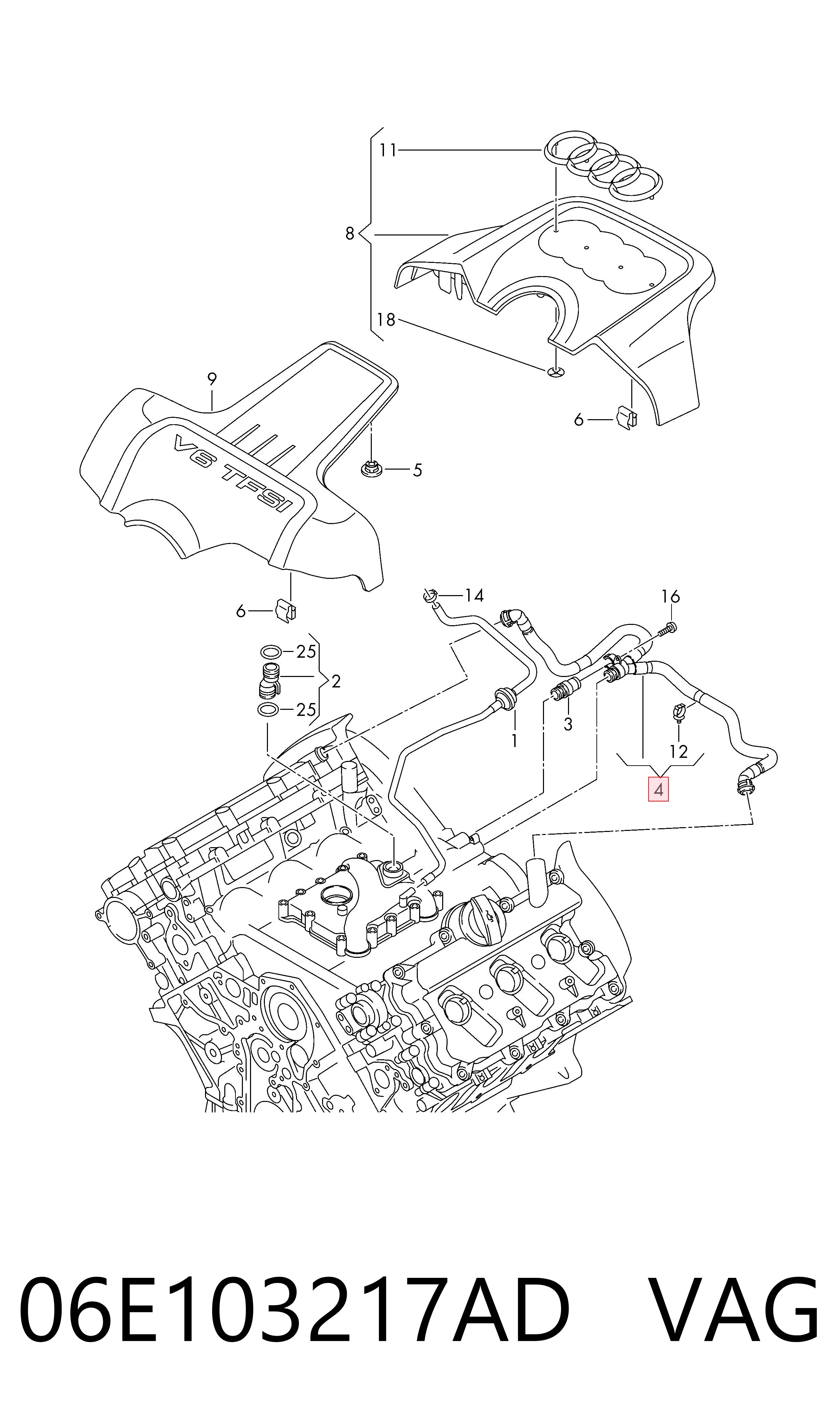 11
8
18
9
V6 TFSI
5
6
6
14
16
25
2
25
1
3
12
4

06E103217AD VAG