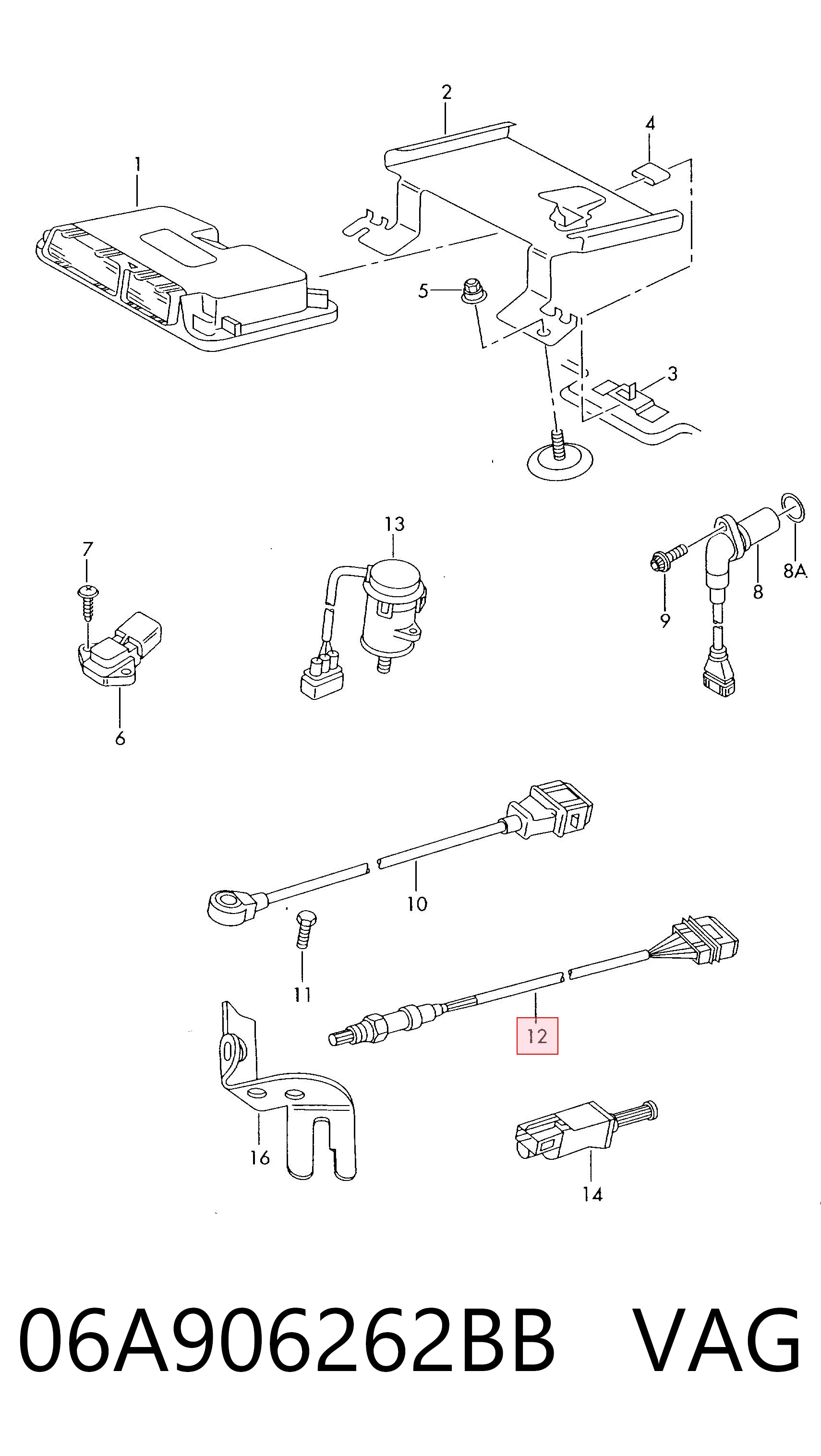 2
4
1
5
3
13
7
8A
8
9
6
10
11
12
16
14

06A906262BB VAG