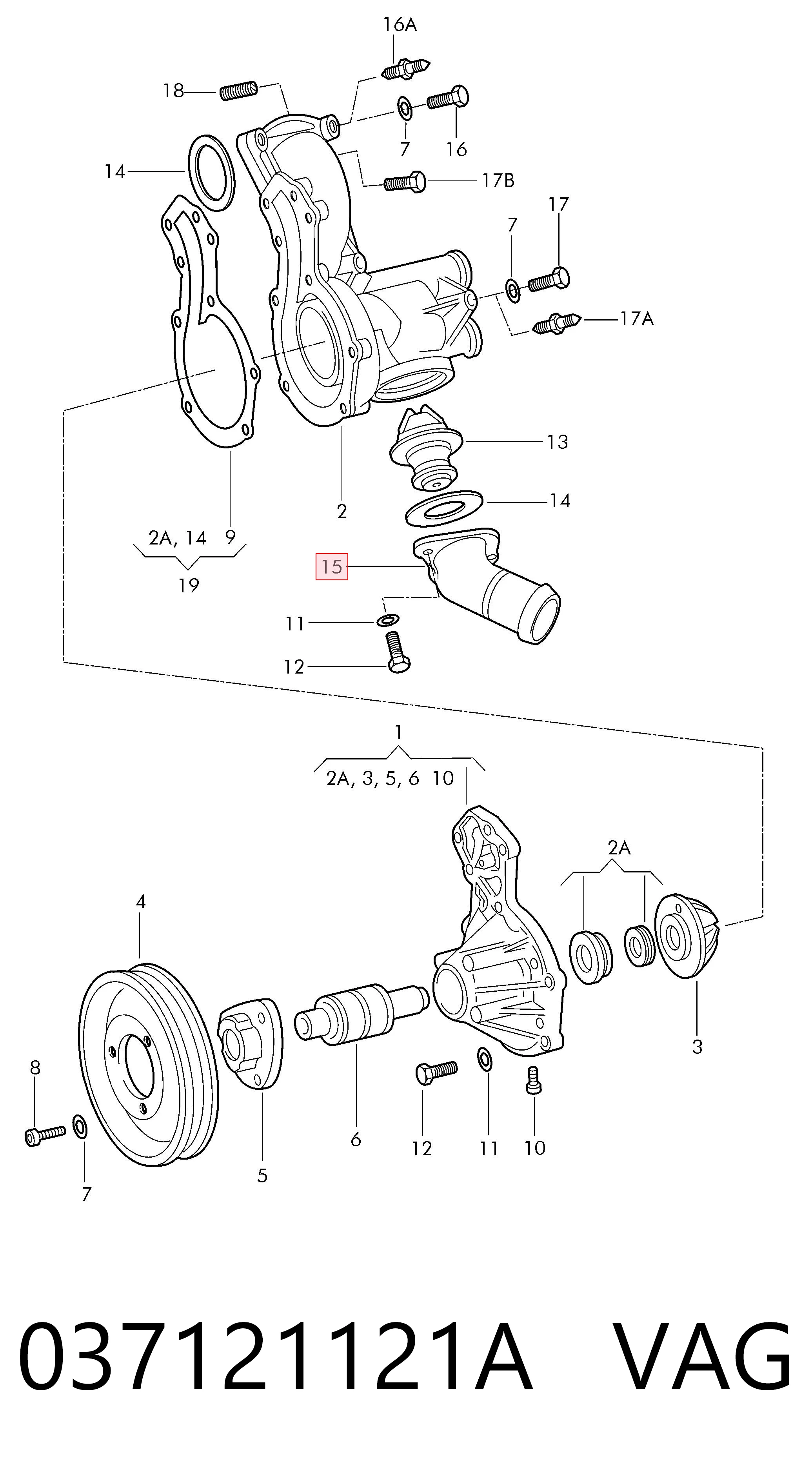 16A
18
7
16
14
17B
7
17
17A
13
2
14
2A, 14 9
19
15
11
12
1
2A, 3, 5, 6 10
2A
4
3
8
5
6
12
11
10
7

037121121A VAG