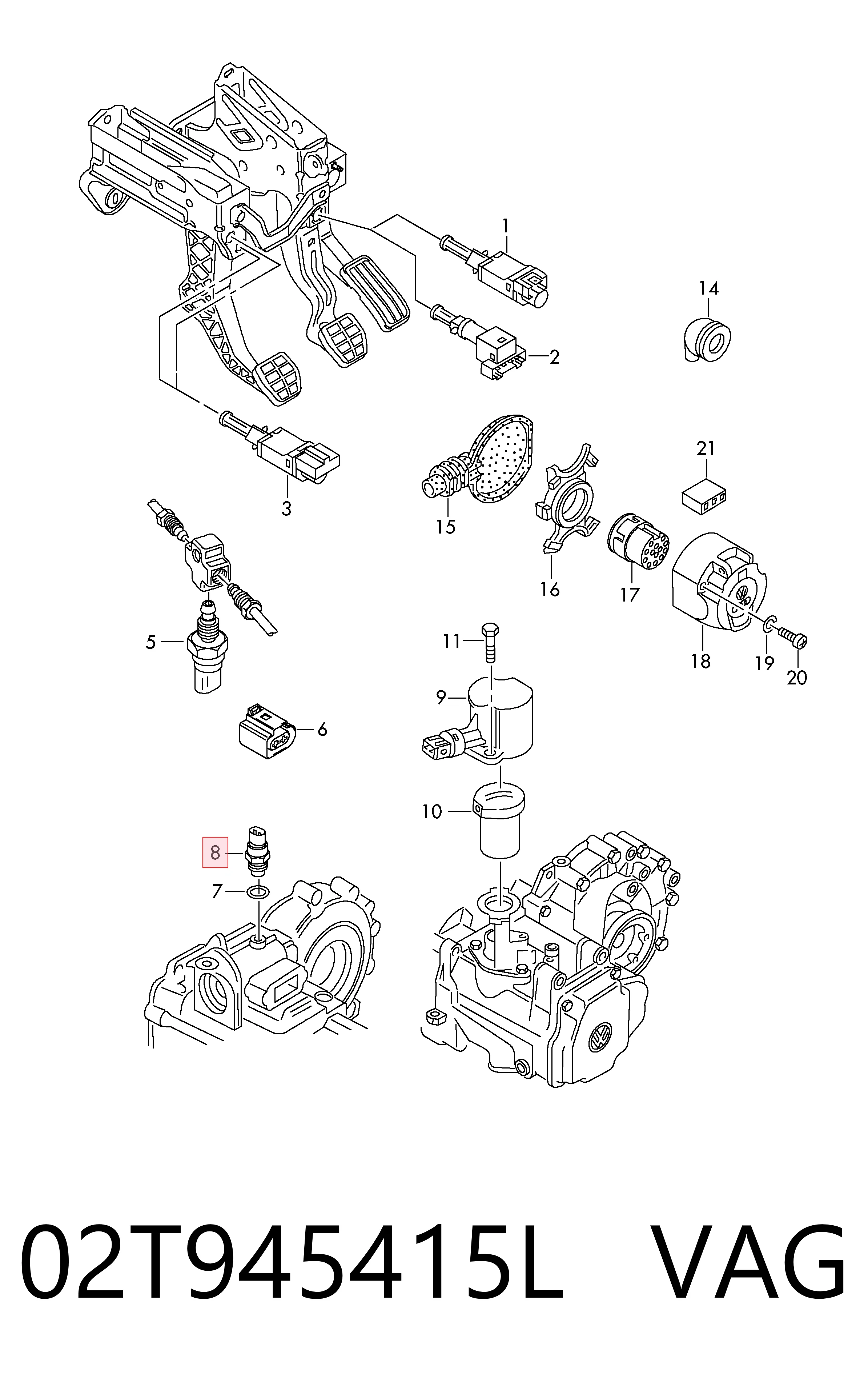 1
14
2
21
3
15
16
17
5
11
18
19
20
9
6
10
8
7

02T945415L VAG