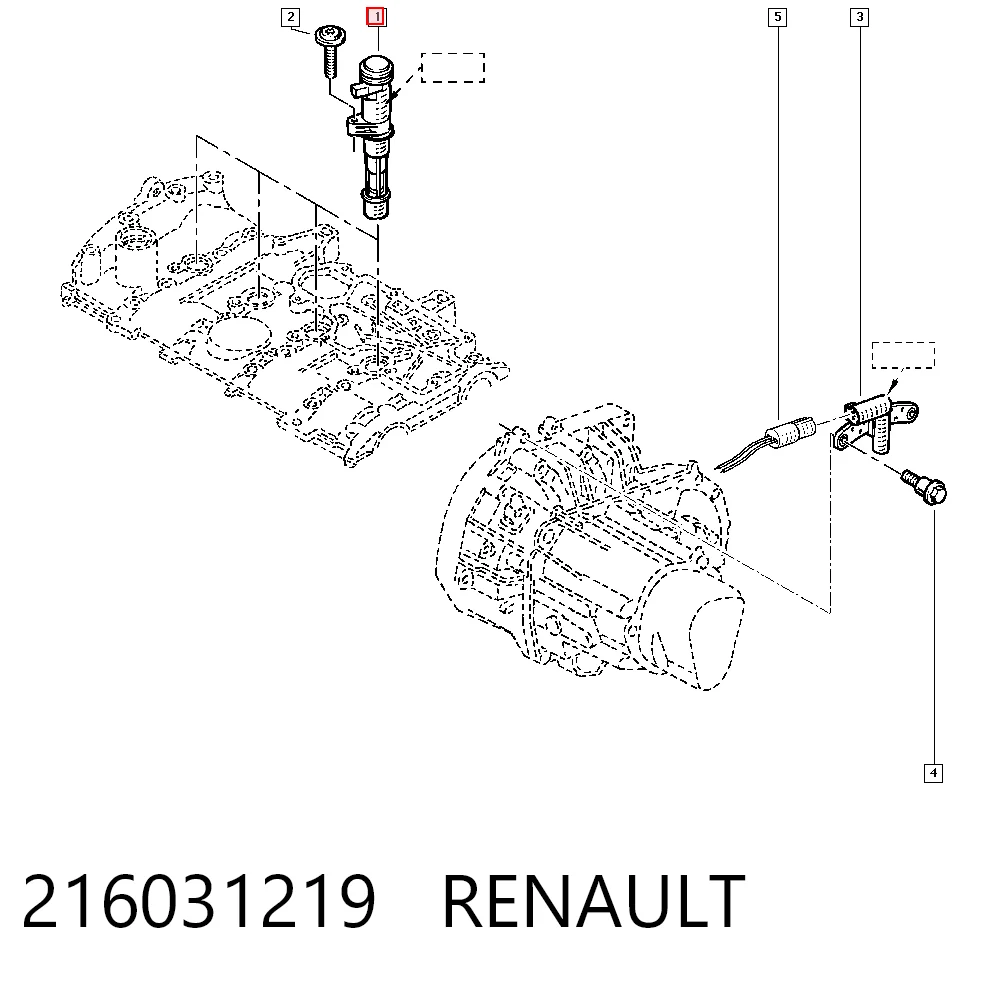 2
1
5
3
4
216031219 RENAULT