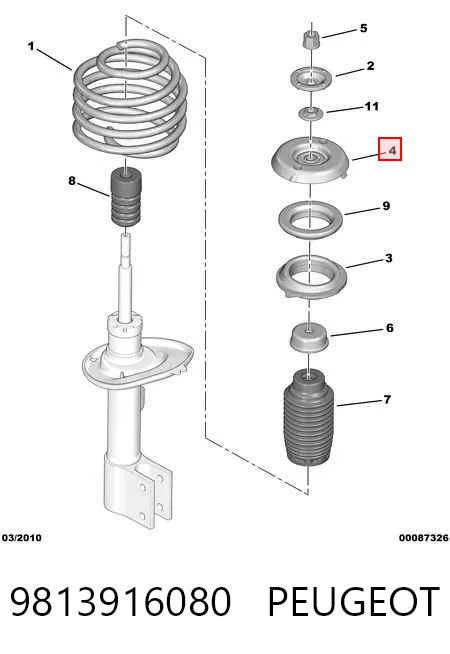 1
8
5
2
11
4
9
3
6
7

03/2010
00087326

9813916080 PEUGEOT