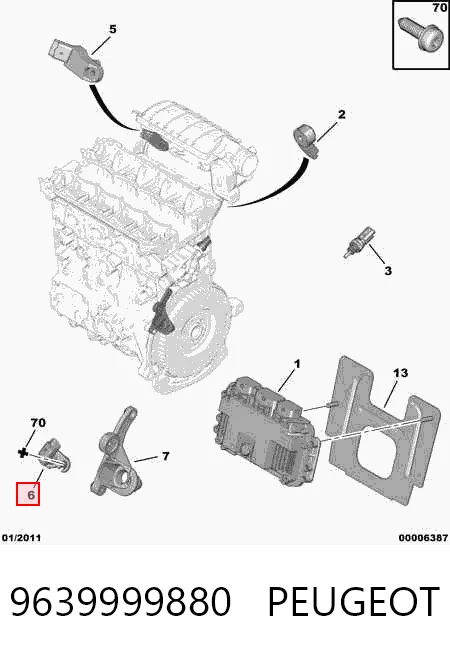 70

5

2

3

1

13

70

7

6

01/2011

00006387

9639999880 PEUGEOT