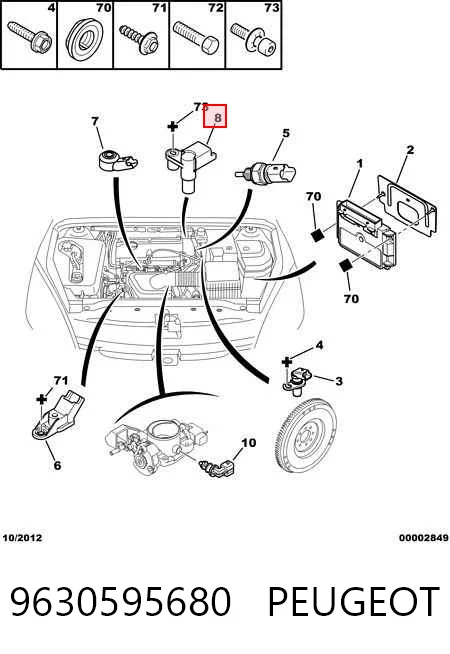 4
70
71
72
73

7
73
8
5
2
1
70
70
4
3
71
6
10

10/2012
00002849

9630595680 PEUGEOT