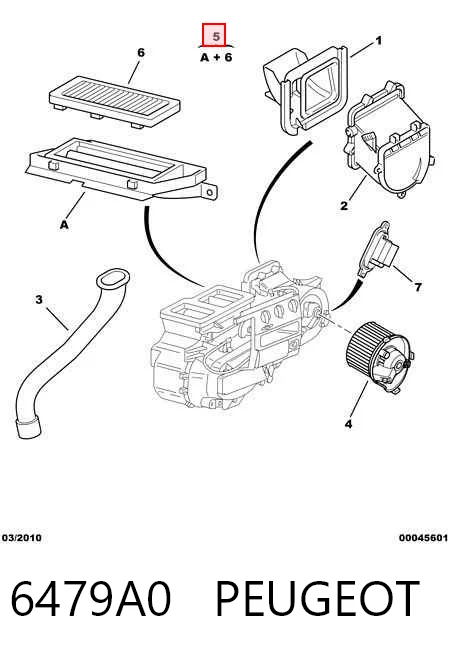 5
A + 6

6

1

2

A

7

3

4

03/2010

00045601

6479A0 PEUGEOT