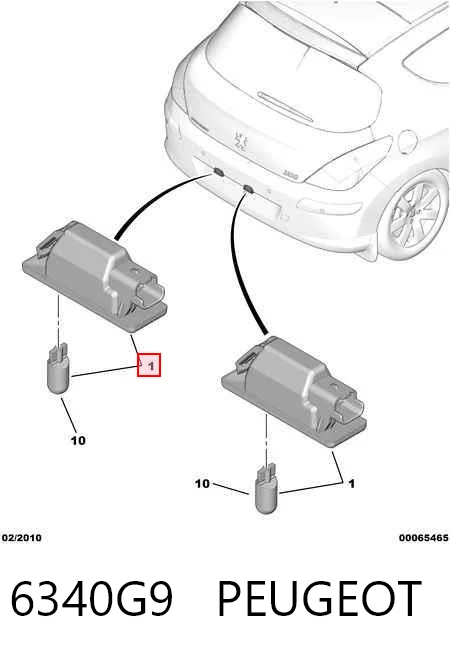 1

10

10

1

02/2010

00065465

6340G9 PEUGEOT