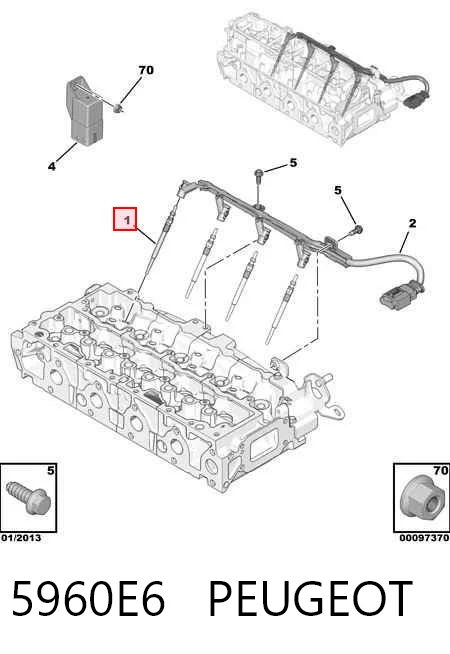 70

4

5

5

1

2

5

70

01/2013

00097370

5960E6 PEUGEOT