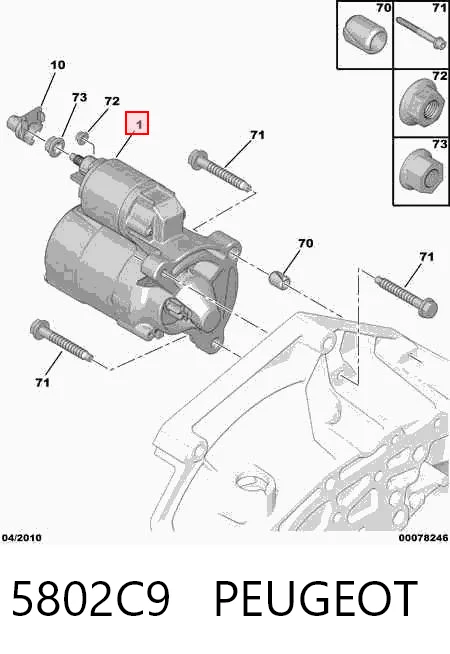 70
71
72
73
10
73
72
1
71
70
71
71
04/2010
00078246
5802C9 PEUGEOT