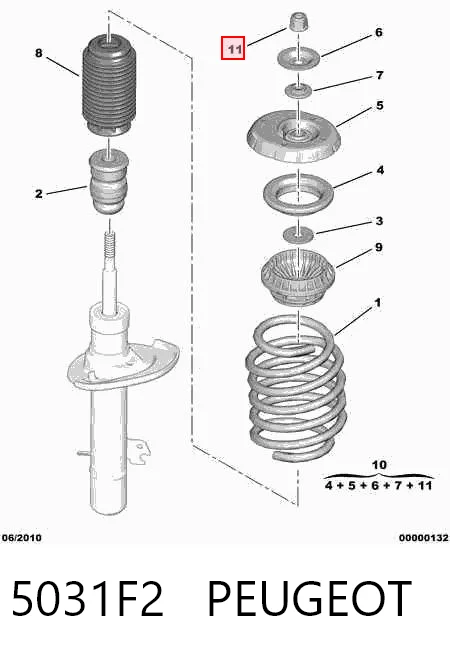 8

2

11

6

7

5

4

3

9

1

10

4 + 5 + 6 + 7 + 11

06/2010

00000132

5031F2 PEUGEOT