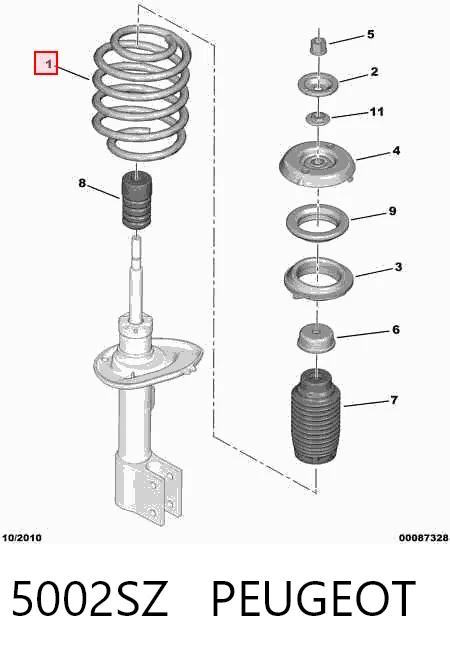 1
8
5
2
11
4
9
3
6
7

10/2010
00087328

5002SZ PEUGEOT