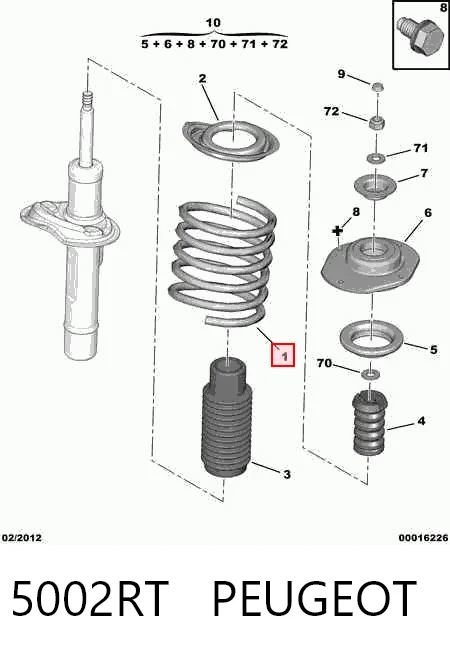 10
5 + 6 + 8 + 70 + 71 + 72

8

2

9

72

71

7

8

6

1

5

70

4

3

02/2012

00016226

5002RT PEUGEOT