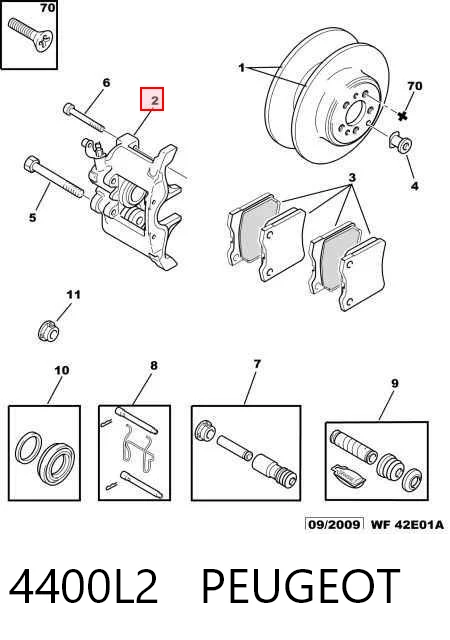 70

6

2

1

70

4

5

3

11

10

8

7

9

09/2009 WF 42E01A

4400L2 PEUGEOT