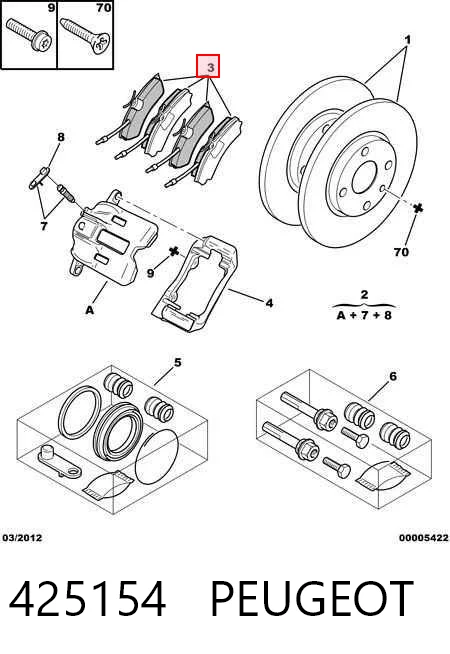 9
70
3
1
8
7
9
70
A
4
2
A + 7 + 8
5
6
03/2012
00005422
425154 PEUGEOT