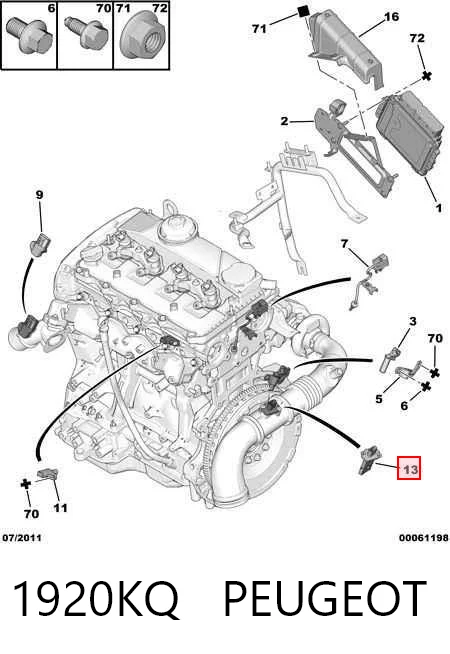 6 70 71 72

71 16
72
2
1
9
7
3
70
5 6
13
70 11

07/2011 00061198

1920KQ PEUGEOT