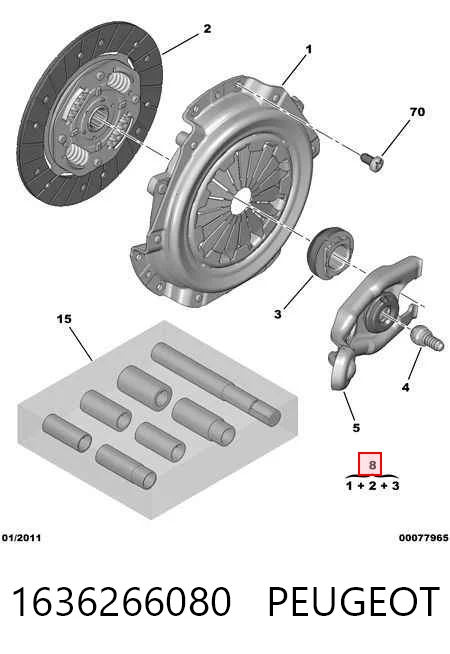 2
1
70
3
15
4
5
8
1 + 2 + 3
01/2011
00077965
1636266080 PEUGEOT