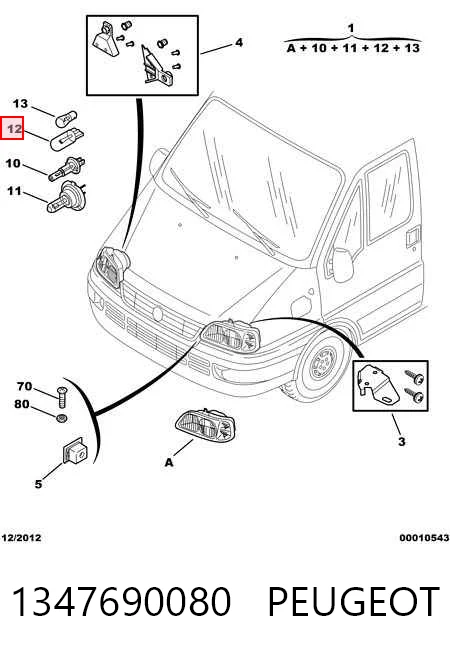 4

1
A + 10 + 11 + 12 + 13

13
12
10
11

70
80
5

A

3

12/2012

00010543

1347690080 PEUGEOT