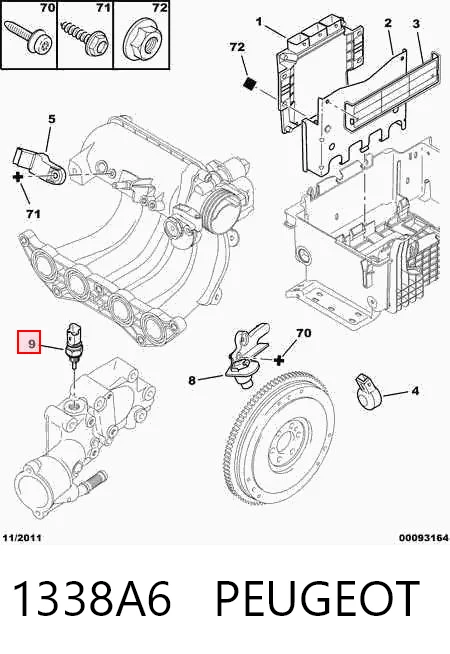 70 71 72

1 2 3

72

5

71

9

70

8

4

11/2011

00093164

1338A6 PEUGEOT