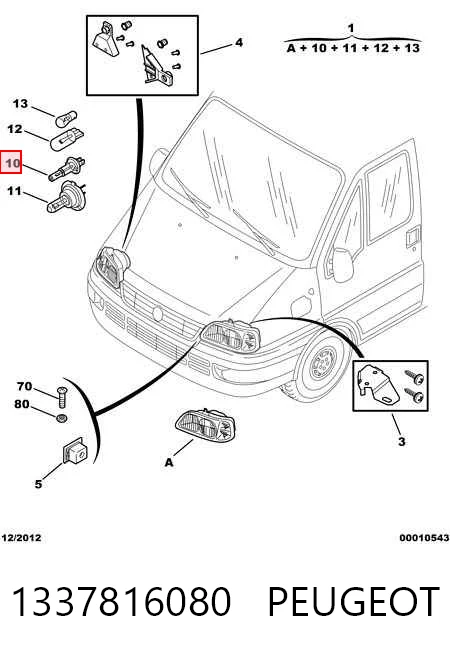 4

1
A + 10 + 11 + 12 + 13

13

12

10

11

70

80

5

A

3

12/2012

00010543

1337816080 PEUGEOT