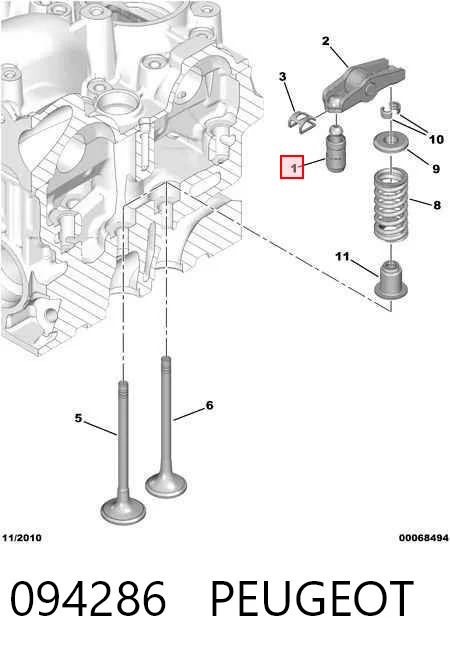 2
3
10
1
9
8
11
5
6
11/2010
00068494

094286 PEUGEOT