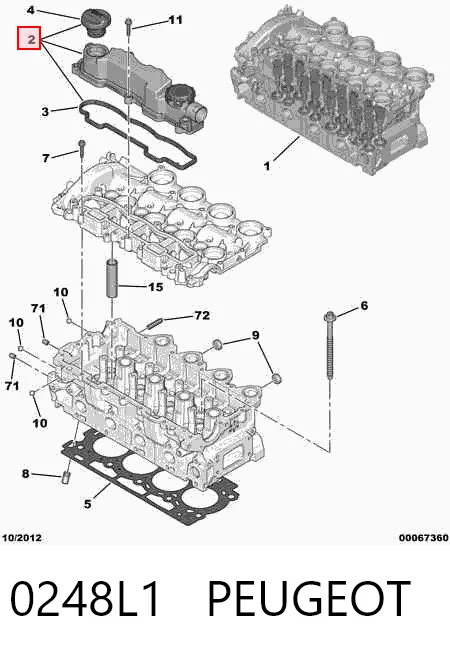 4
11
2
3
7
1
15
10
71
72
6
10
9
71
10
8
5
10/2012
00067360

0248L1 PEUGEOT