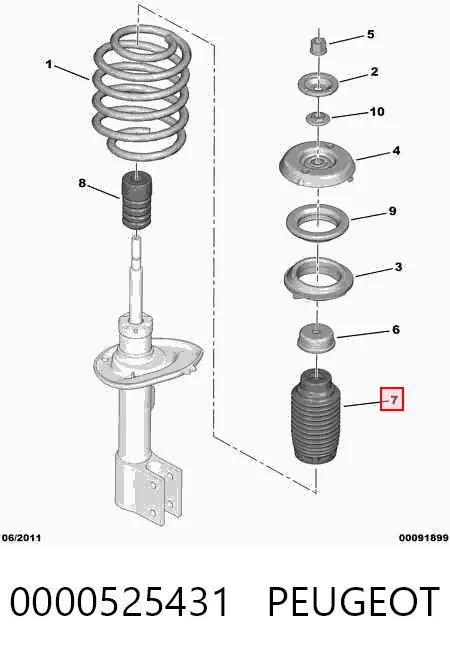 1
8
5
2
10
4
9
3
6
7
06/2011
00091899

0000525431 PEUGEOT