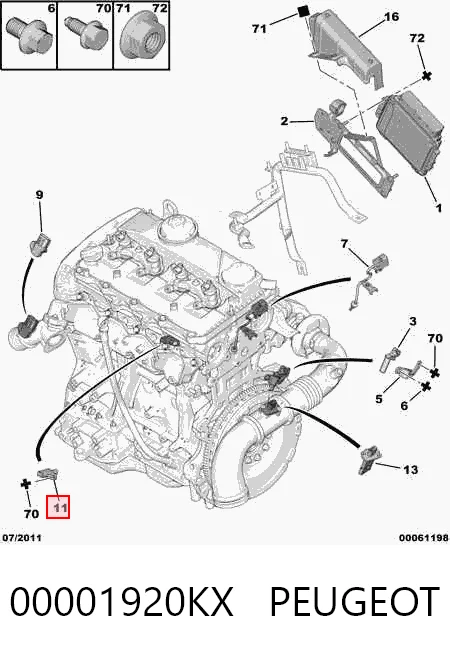 6
70
71
72
71
16
72
2
1
9
7
3
70
5
6
13
70
11
07/2011
00061198
00001920KX PEUGEOT