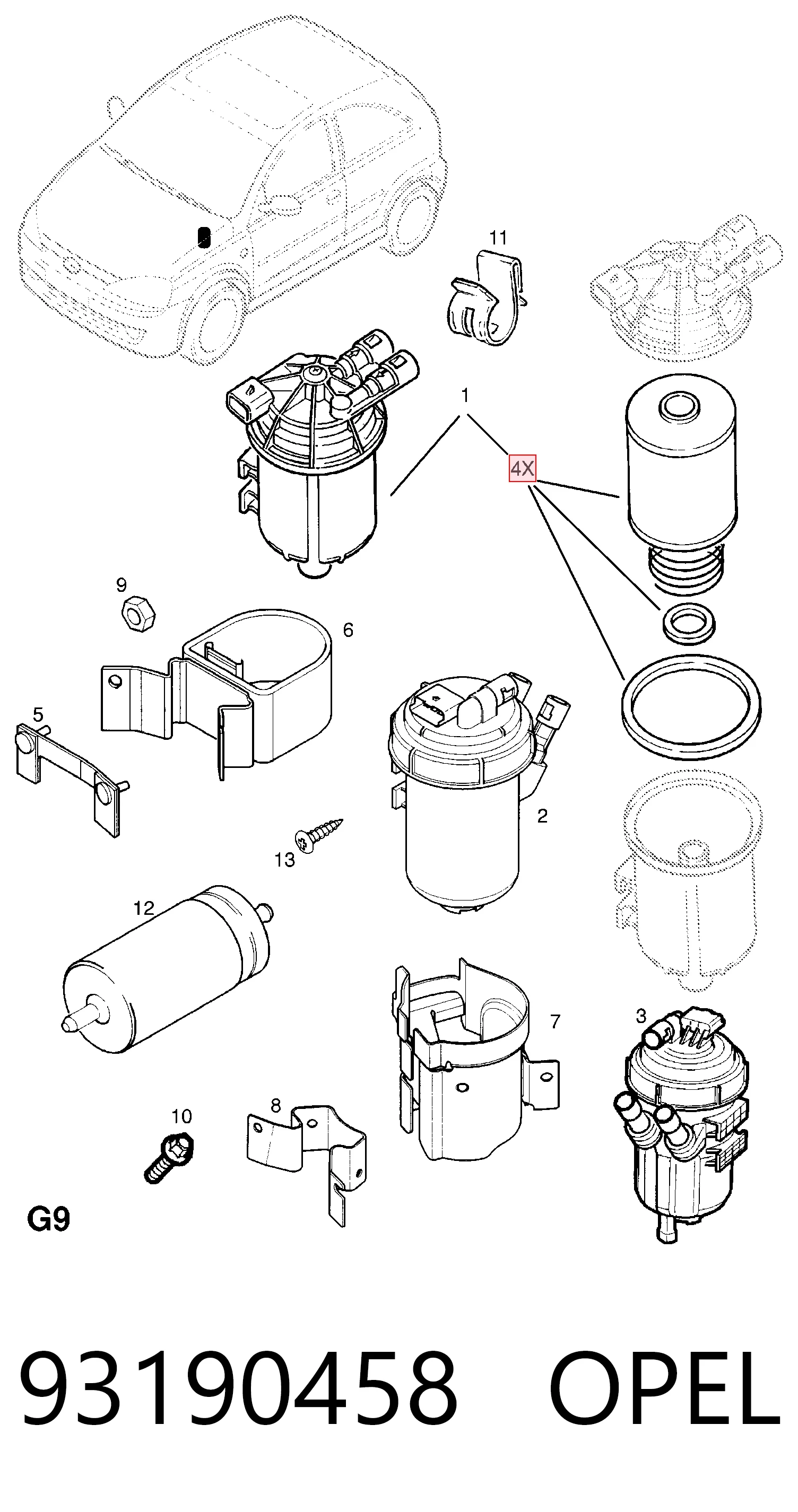 11

1

4X

9

6

5

2

13

12

7

3

10

8

G9

93190458 OPEL