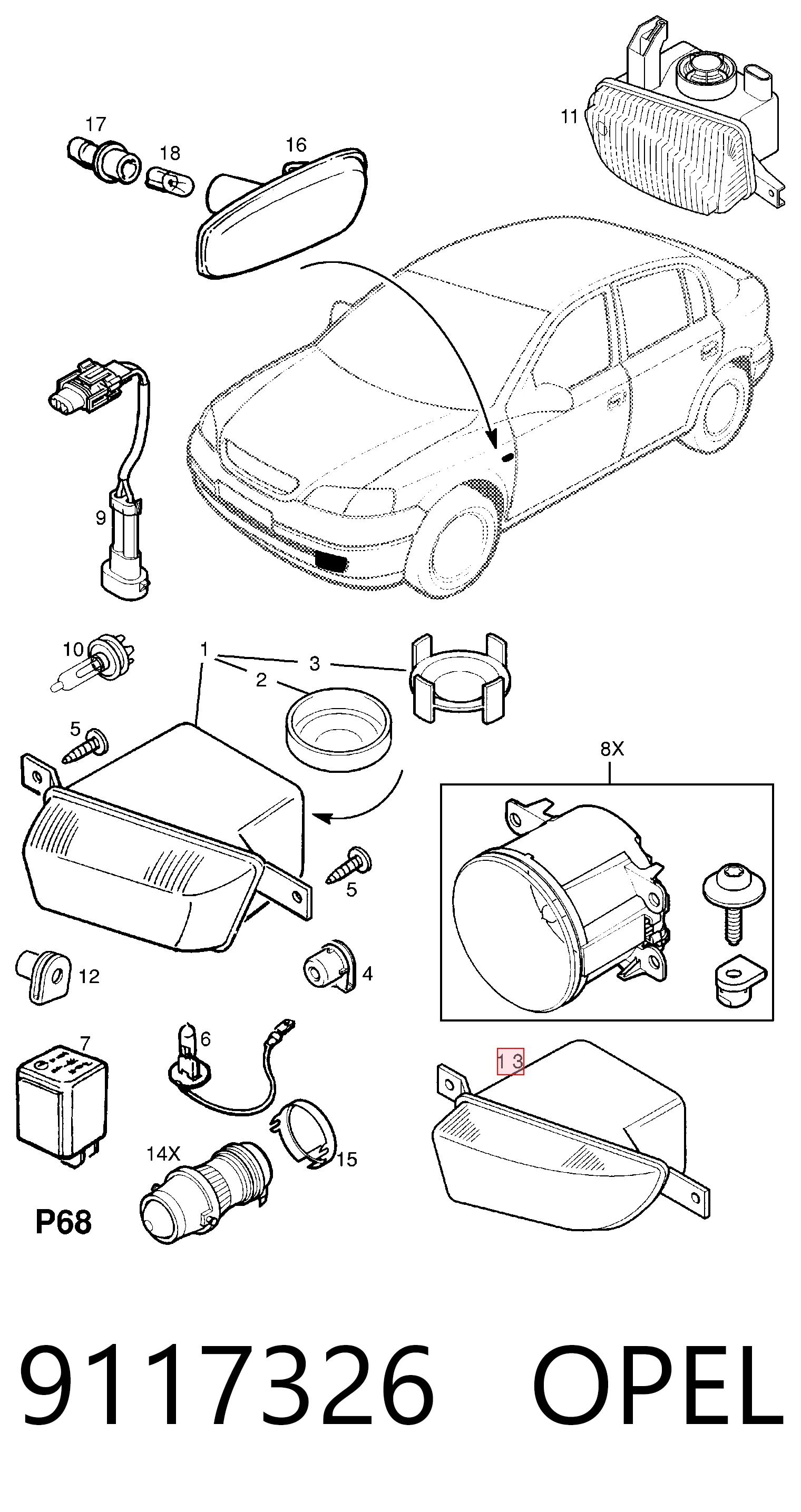 17
18
16
11
9
10
1
3
2
5
8X
5
12
4
7
6
13
14X
15
P68
9117326 OPEL